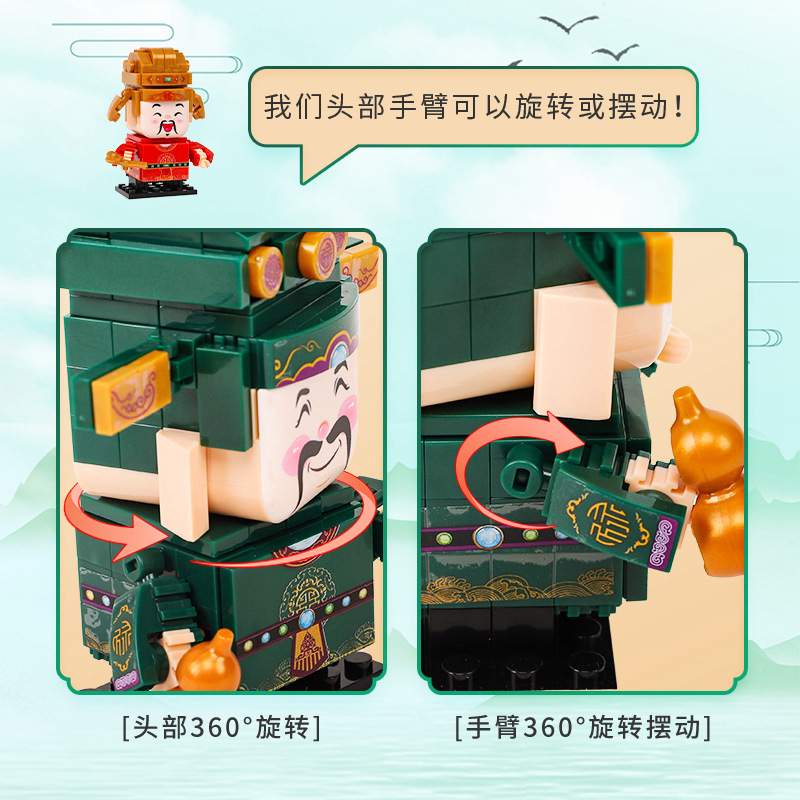 我们头部手臂可以旋转或摆动!

[头部360°旋转]

[手臂360°旋转摆动]