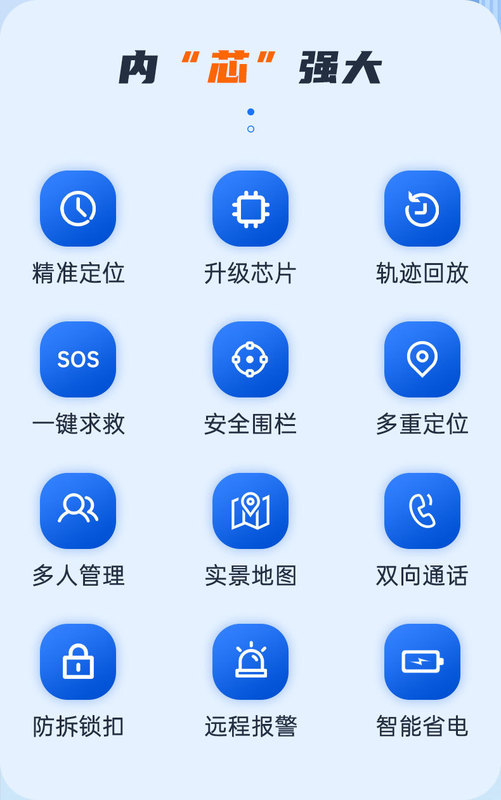 内“芯”强大

精准定位
升级芯片
轨迹回放

SOS
一键求救
安全围栏
多重定位

多人管理
实景地图
双向通话

防拆锁扣
远程报警
智能省电