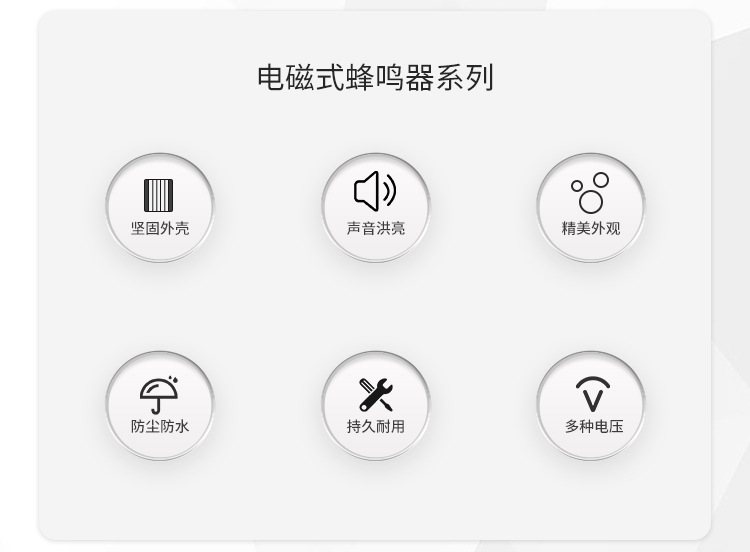 电磁式蜂鸣器系列

坚固外壳

声音洪亮

精美外观

防尘防水

持久耐用

多种电压