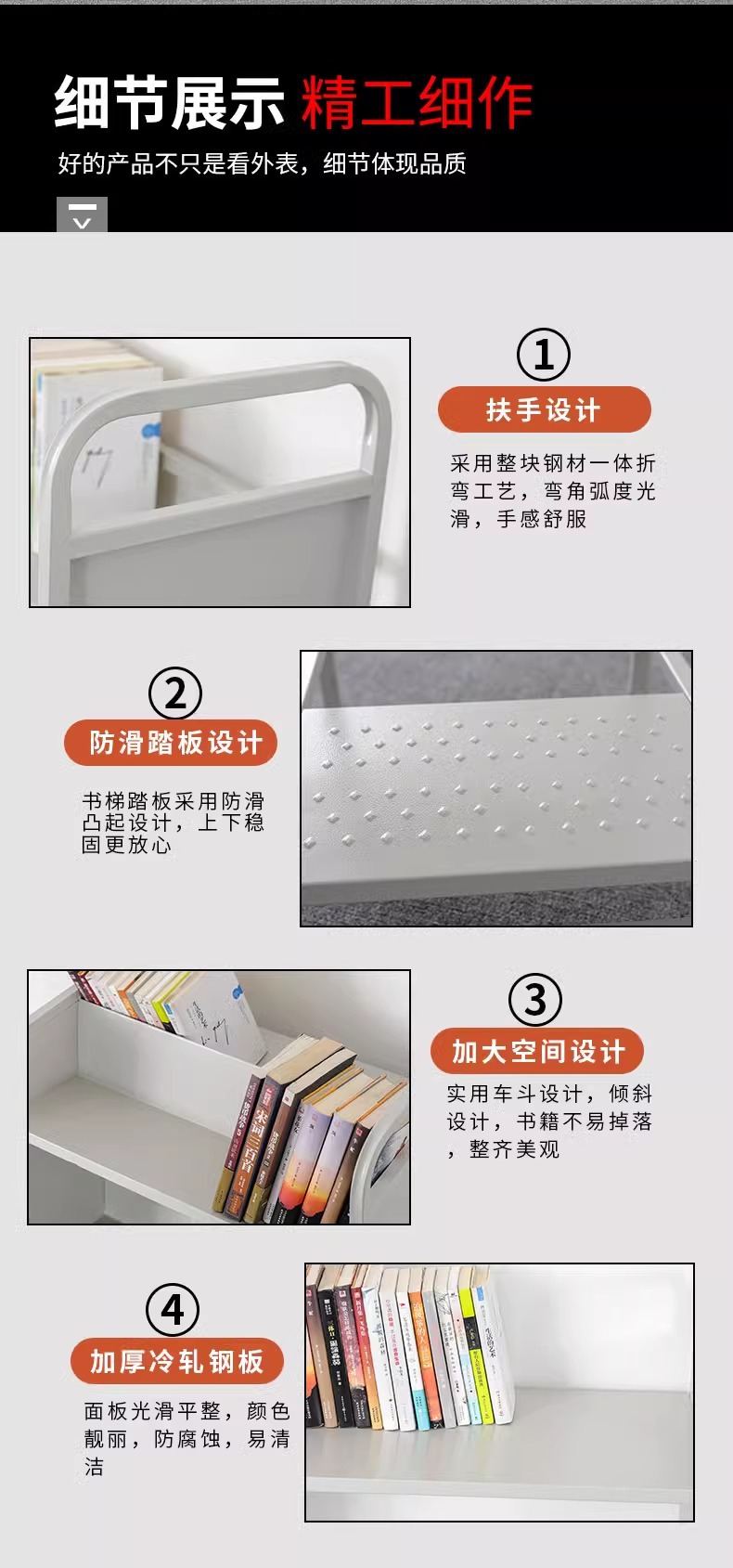 细节展示 精工细作

好的产品不只是看外表，细节体现品质

①

扶手设计

采用整块钢材一体折弯工艺，弯角弧度光滑，手感舒服

②

防滑踏板设计

书梯踏板采用防滑凸起设计，上下稳固更放心

③

加大空间设计

实用车斗设计，倾斜设计，书籍不易掉落，整齐美观

④

加厚冷轧钢板

面板光滑平整，颜色靓丽，防腐蚀，易清洁