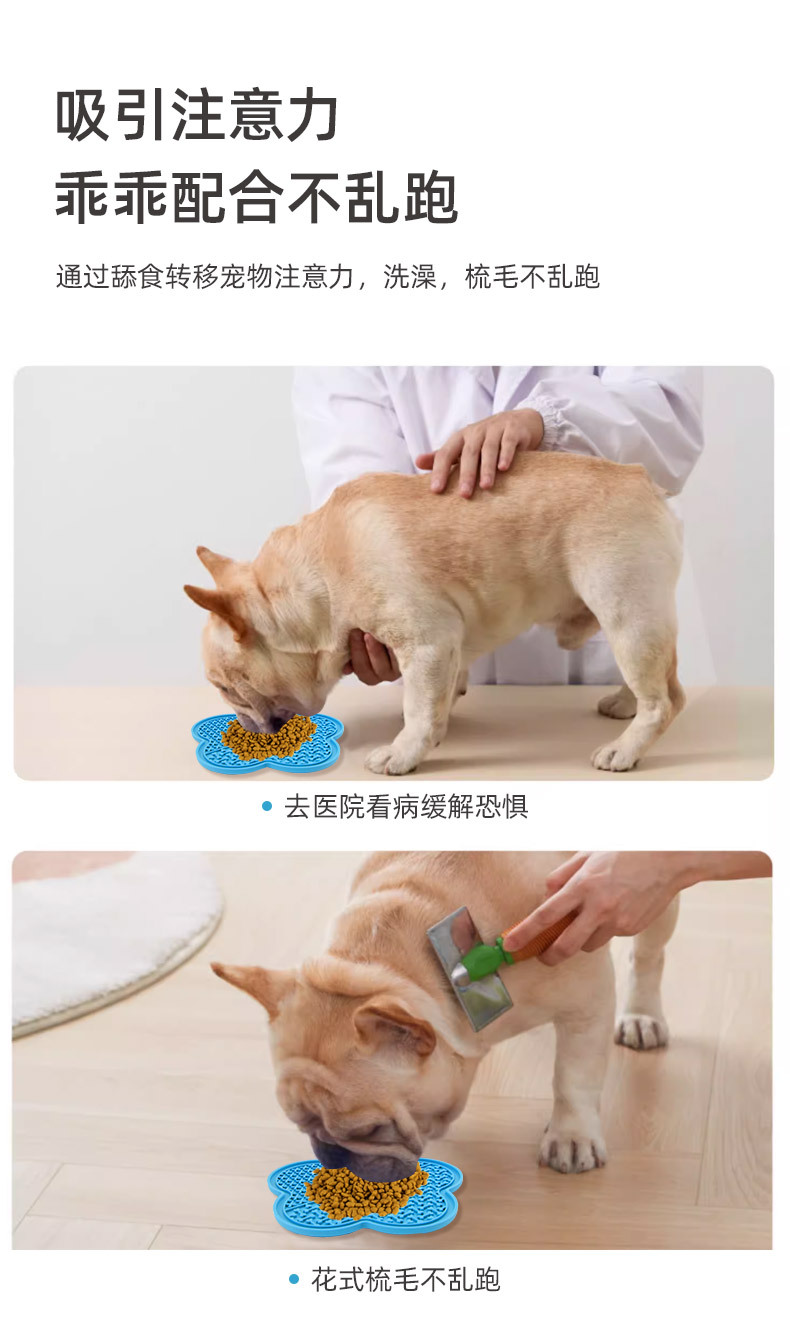 吸引注意力
乖乖配合不乱跑

通过舔食转移宠物注意力，洗澡，梳毛不乱跑

• 去医院看病缓解恐惧

• 花式梳毛不乱跑