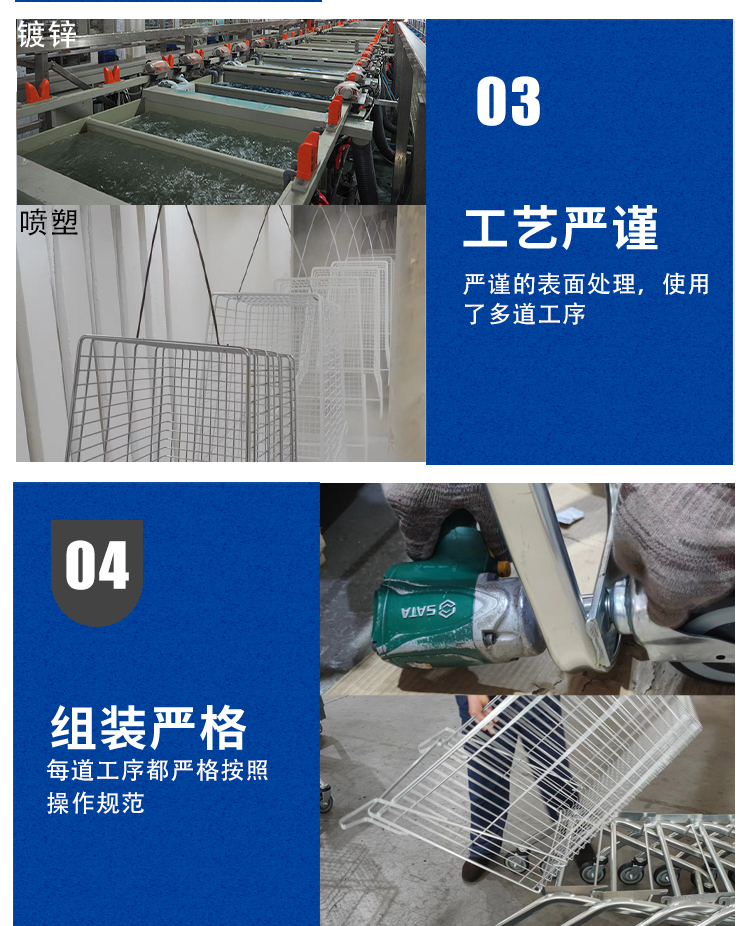 镀锌

喷塑

03

工艺严谨

严谨的表面处理，使用了多道工序

04

组装严格

每道工序都严格按照操作规范

SATA