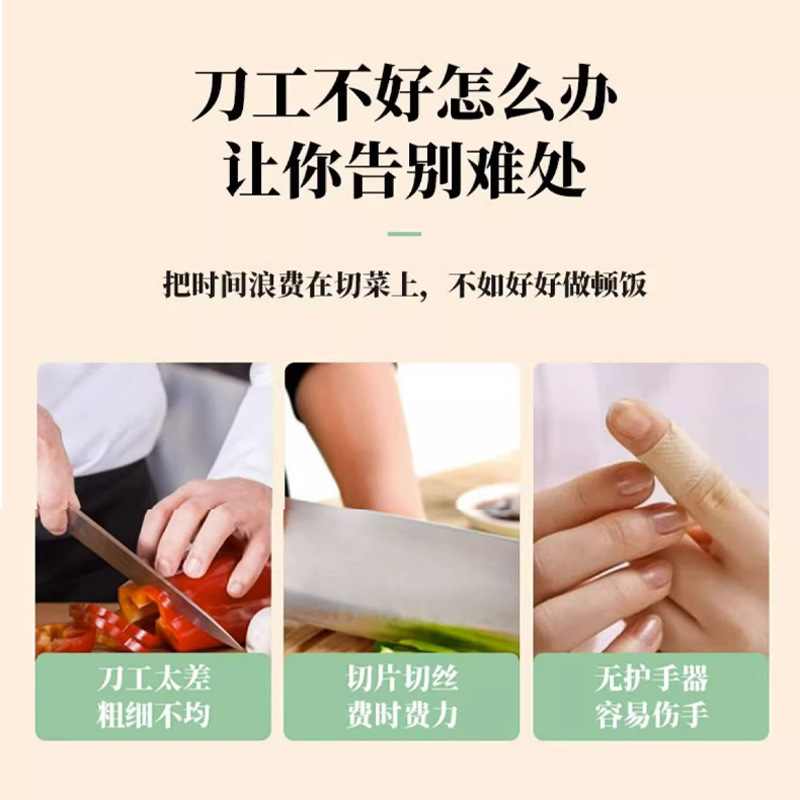 刀工不好怎么办
让你告别难处

把时间浪费在切菜上，不如好好做顿饭

刀工太差
粗细不均

切片切丝
费时费力

无护手器
容易伤手