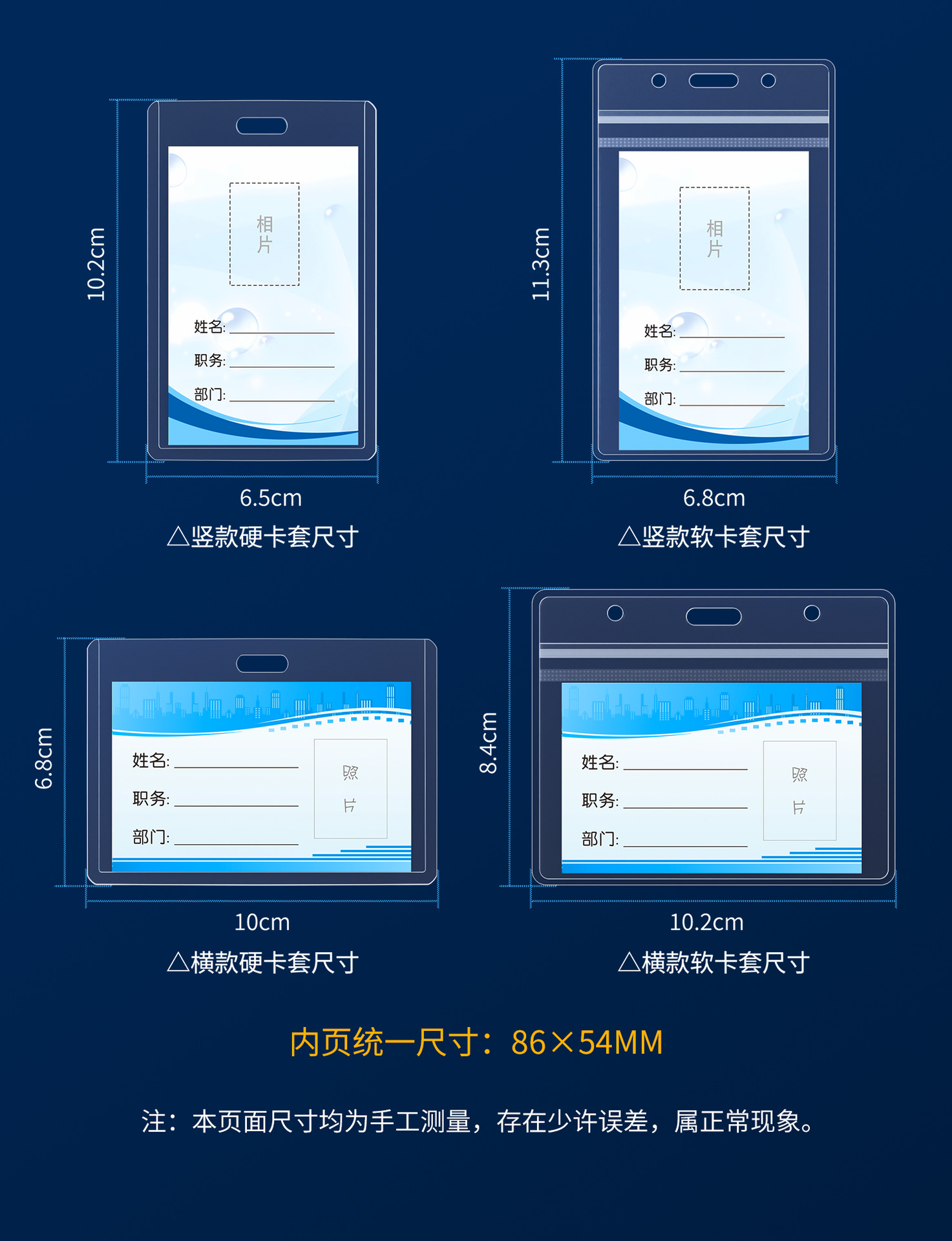 10.2cm

相片

姓名:

职务:

部门:

6.5cm

△竖款硬卡套尺寸

11.3cm

相片

姓名:

职务:

部门:

6.8cm

△竖款软卡套尺寸

6.8cm

姓名:

职务:

部门:

照片

10cm

△横款硬卡套尺寸

8.4cm

姓名:

职务:

部门:

照片

10.2cm

△横款软卡套尺寸

内页统一尺寸：86×54MM

注：本页面尺寸均为手工测量，存在少许误差，属正常现象。