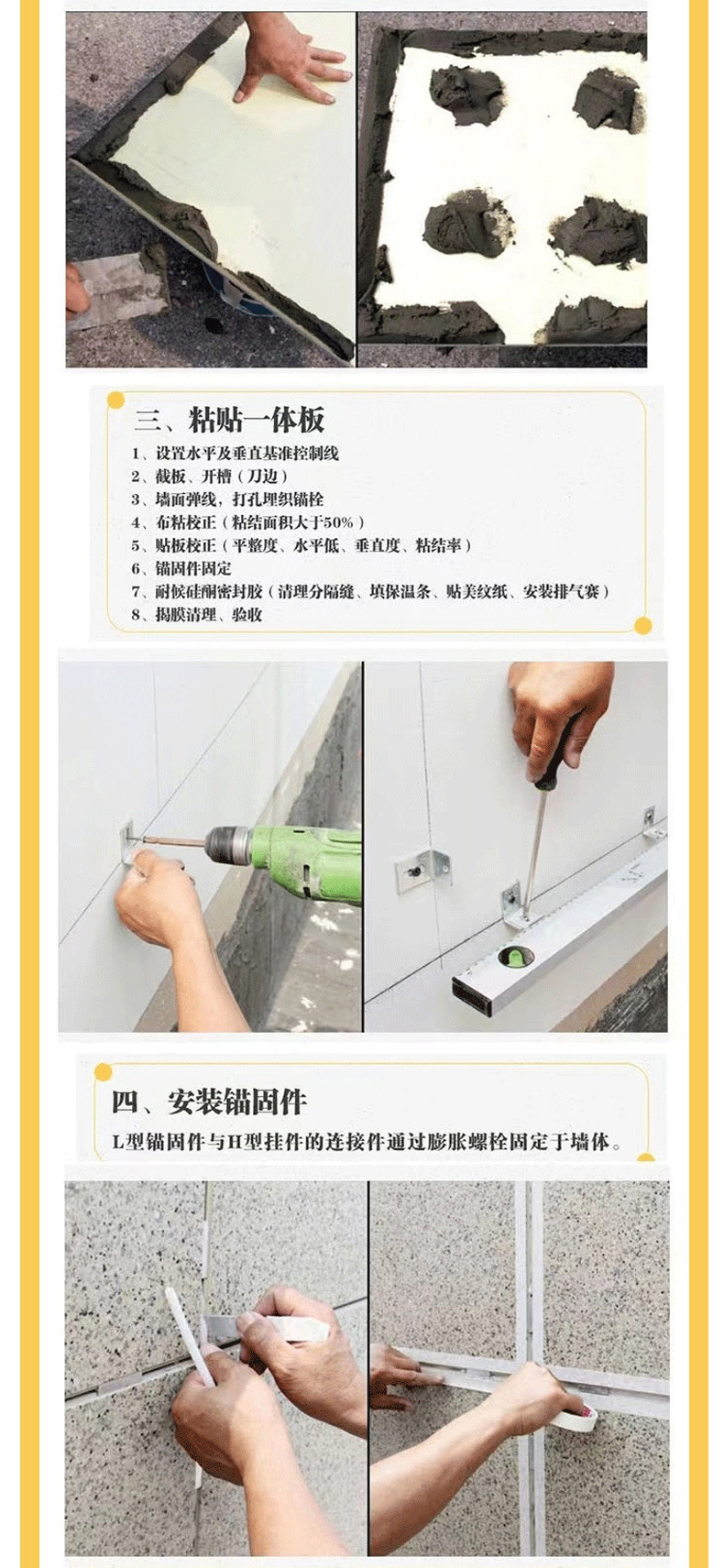 三、粘贴一体板

1、设置水平及垂直基准控制线
2、截板、开槽（刀边）
3、墙面弹线，打孔埋织锚栓
4、布粘校正（粘结面积大于50%）
5、贴板校正（平整度、水平低、垂直度、粘结率）
6、锚固件固定
7、耐候硅酮密封胶（清理分隔缝、填保温条、贴美纹纸、安装排气赛）
8、揭膜清理、验收

四、安装锚固件

L型锚固件与H型挂件的连接件通过膨胀螺栓固定于墙体。