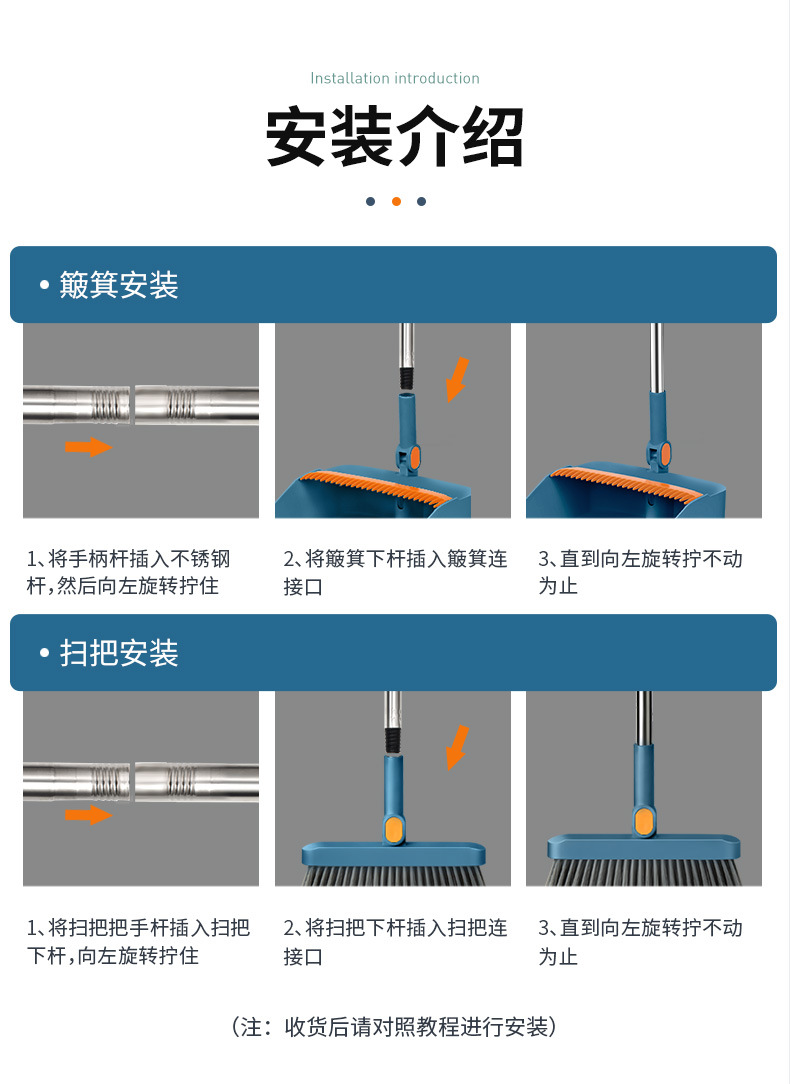 Installation introduction

安装介绍

• 簸箕安装

1、将手柄杆插入不锈钢杆，然后向左旋转拧住

2、将簸箕下杆插入簸箕连接口

3、直到向左旋转拧不动为止

• 扫把安装

1、将扫把把手杆插入扫把下杆，向左旋转拧住

2、将扫把下杆插入扫把连接口

3、直到向左旋转拧不动为止

（注：收货后请对照教程进行安装）