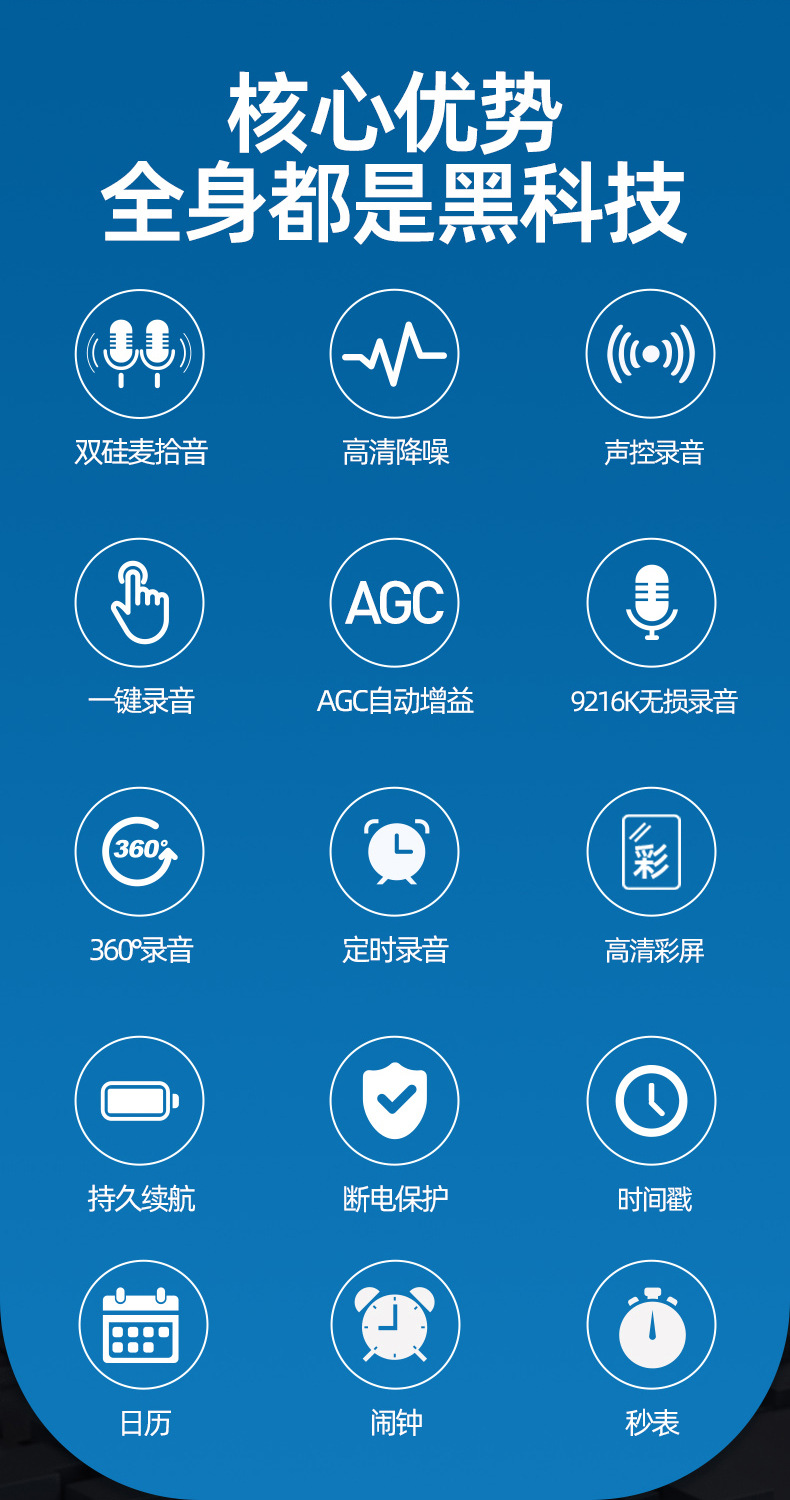 核心优势
全身都是黑科技

双硅麦拾音

高清降噪

声控录音

一键录音

AGC

AGC自动增益

9216K无损录音

360°

360°录音

定时录音

彩

高清彩屏

持久续航

断电保护

时间戳

日历

闹钟

秒表