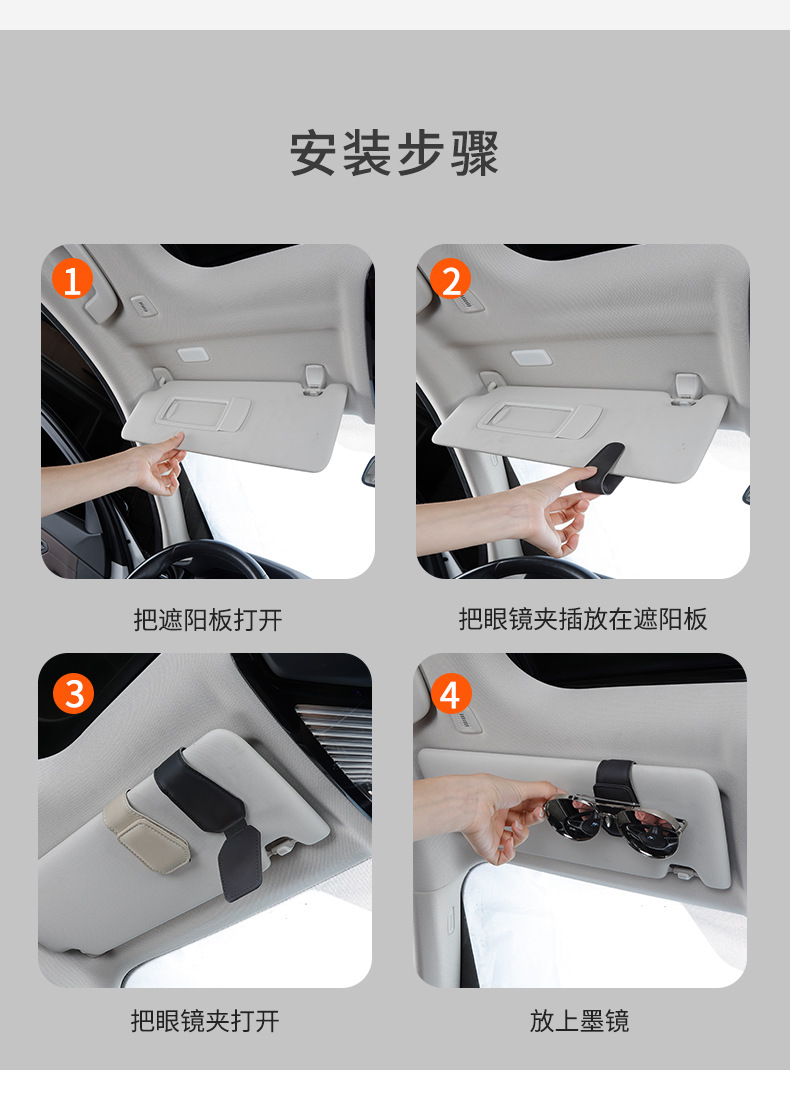 安装步骤

1

把遮阳板打开

2

把眼镜夹插放在遮阳板

3

把眼镜夹打开

4

放上墨镜