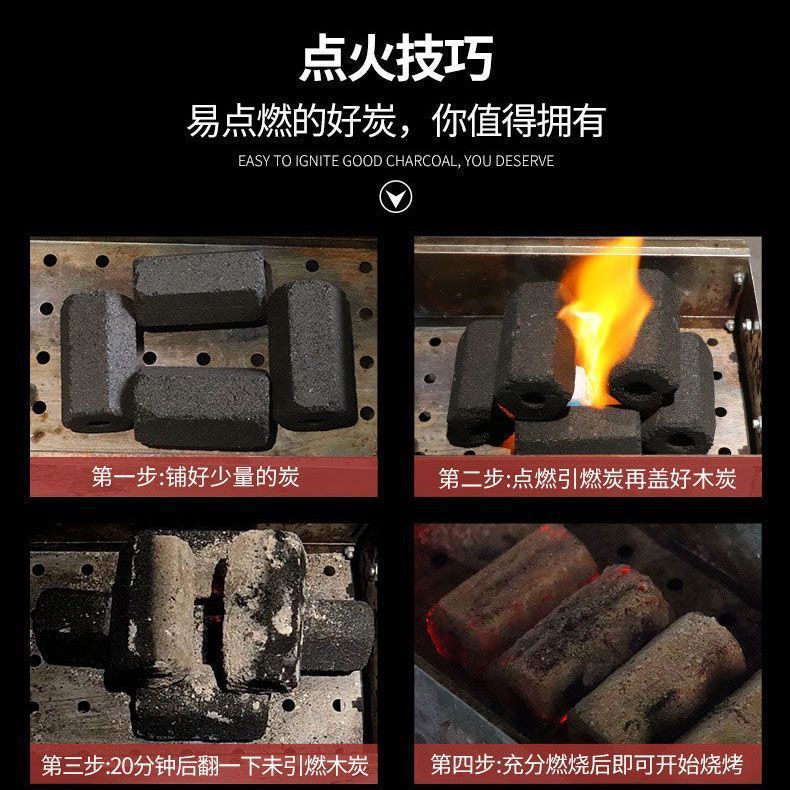 点火技巧

易点燃的好炭，你值得拥有

EASY TO IGNITE GOOD CHARCOAL, YOU DESERVE

第一步:铺好少量的炭

第二步:点燃引燃炭再盖好木炭

第三步:20分钟后翻一下未引燃木炭

第四步:充分燃烧后即可开始烧烤