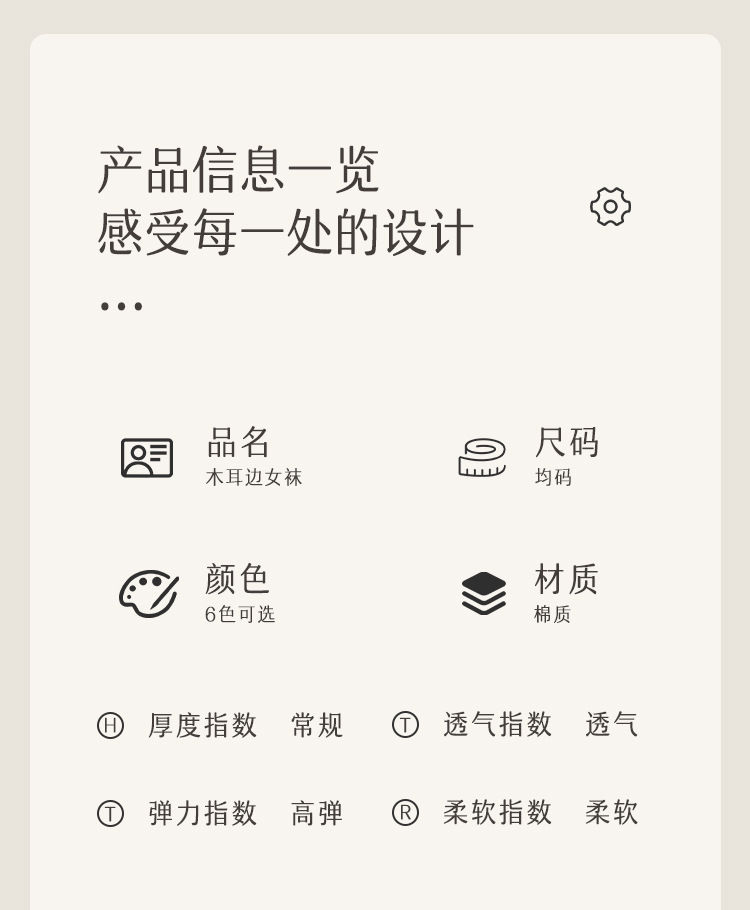 产品信息一览
感受每一处的设计

...

品名
木耳边女袜

尺码
均码

颜色
6色可选

材质
棉质

Ⓗ 厚度指数 常规

Ⓣ 透气指数 透气

Ⓣ 弹力指数 高弹

Ⓡ 柔软指数 柔软