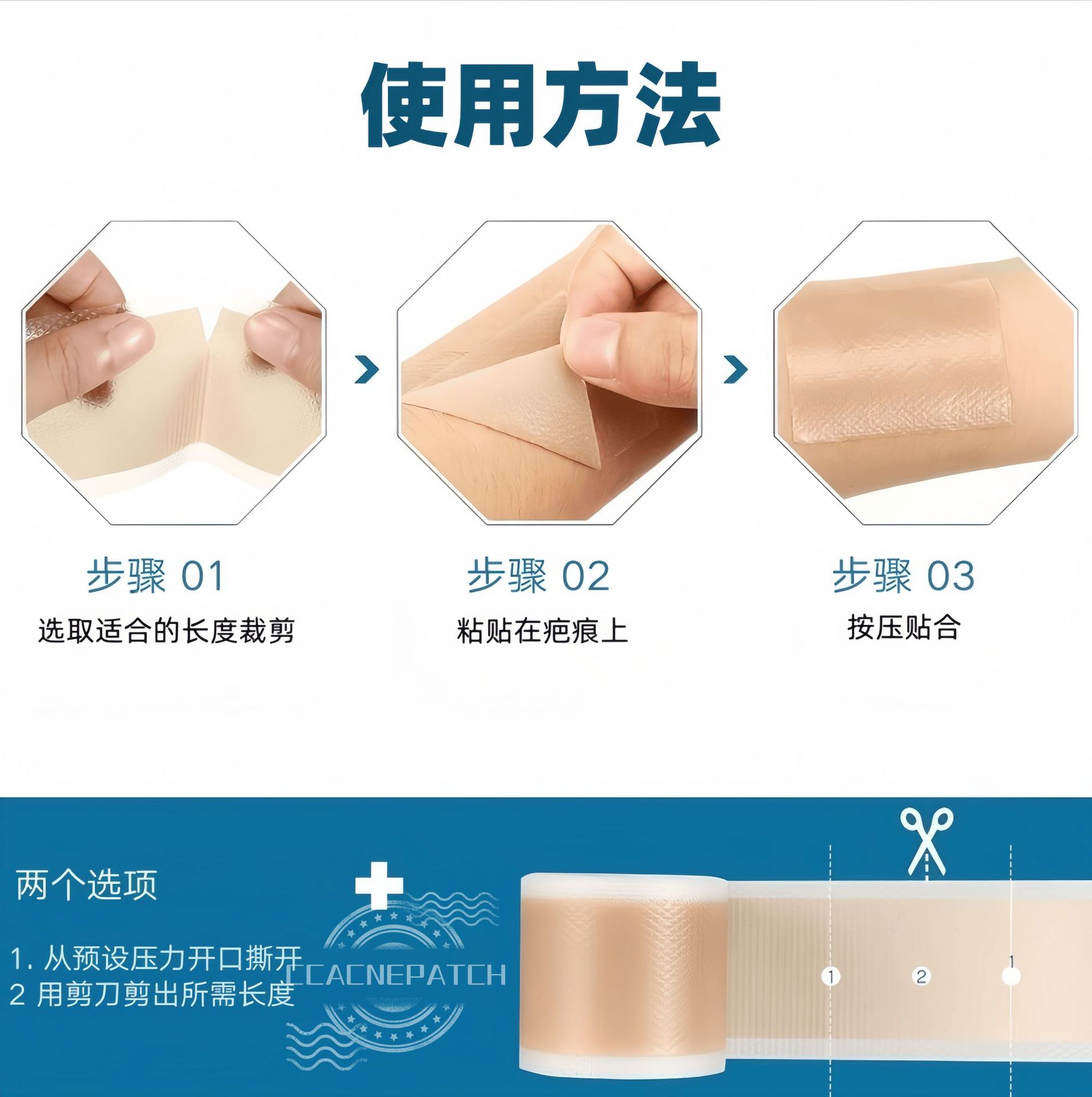 使用方法

步骤 01
选取适合的长度裁剪

步骤 02
粘贴在疤痕上

步骤 03
按压贴合

两个选项

1. 从预设压力开口撕开
2 用剪刀剪出所需长度

CCACNEPATCH

1
2
1