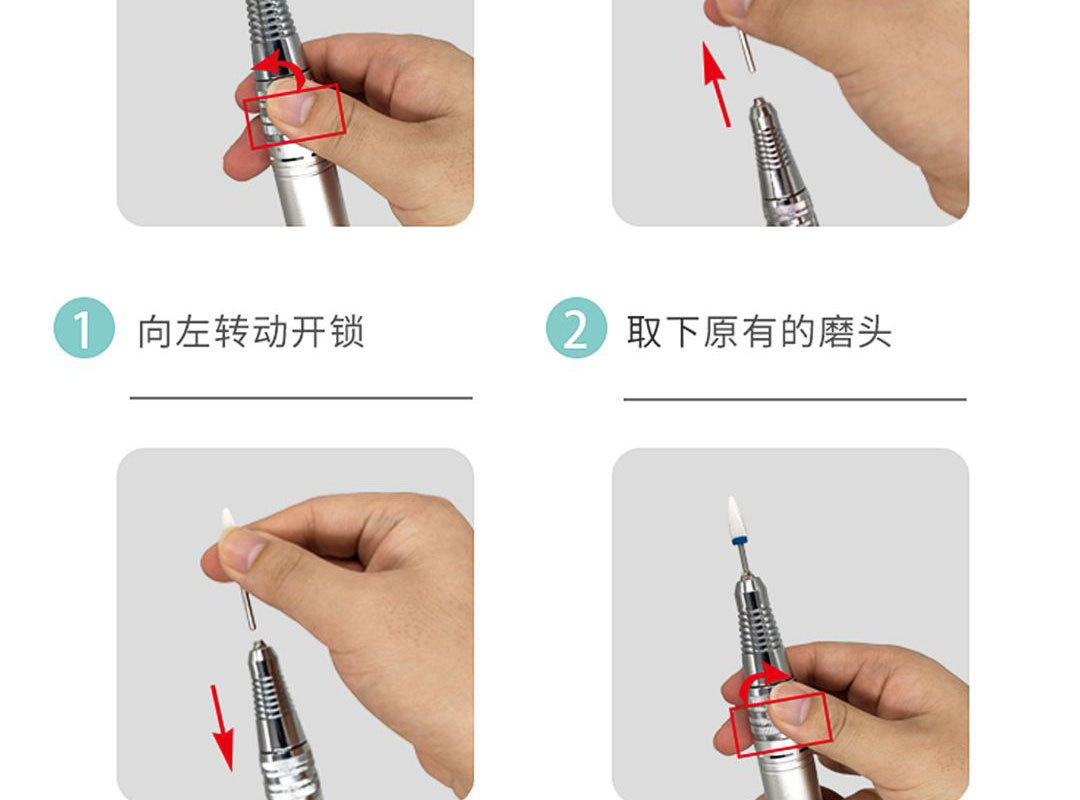 1 向左转动开锁

2 取下原有的磨头