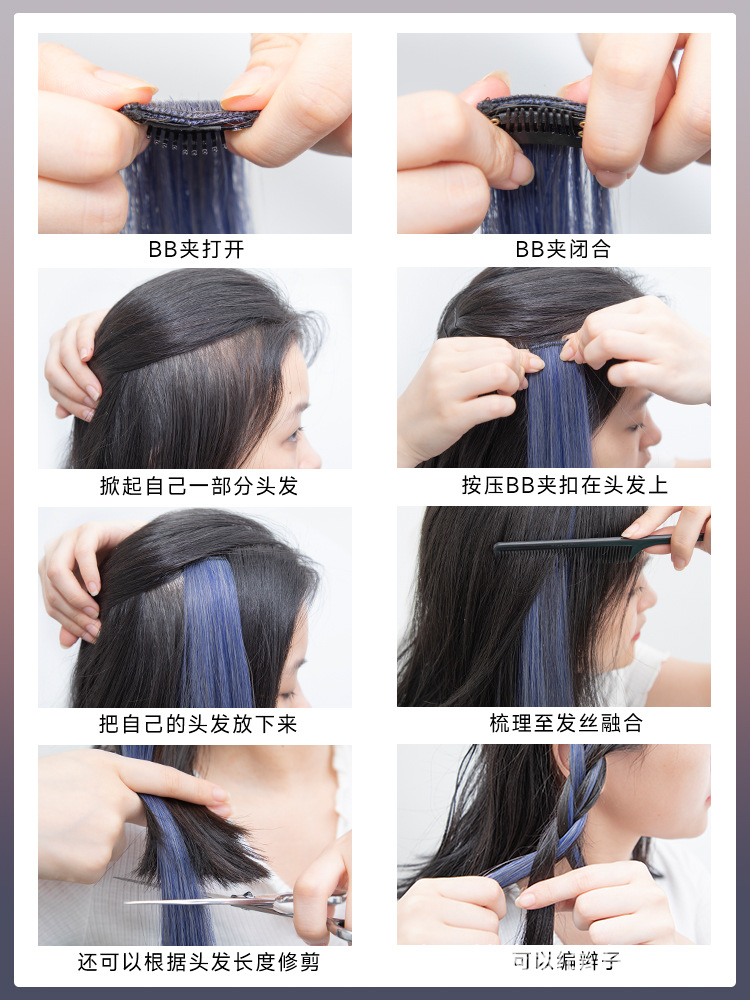 BB夹打开

BB夹闭合

掀起自己一部分头发

按压BB夹扣在头发上

把自己的头发放下来

梳理至发丝融合

还可以根据头发长度修剪

可以编辫子