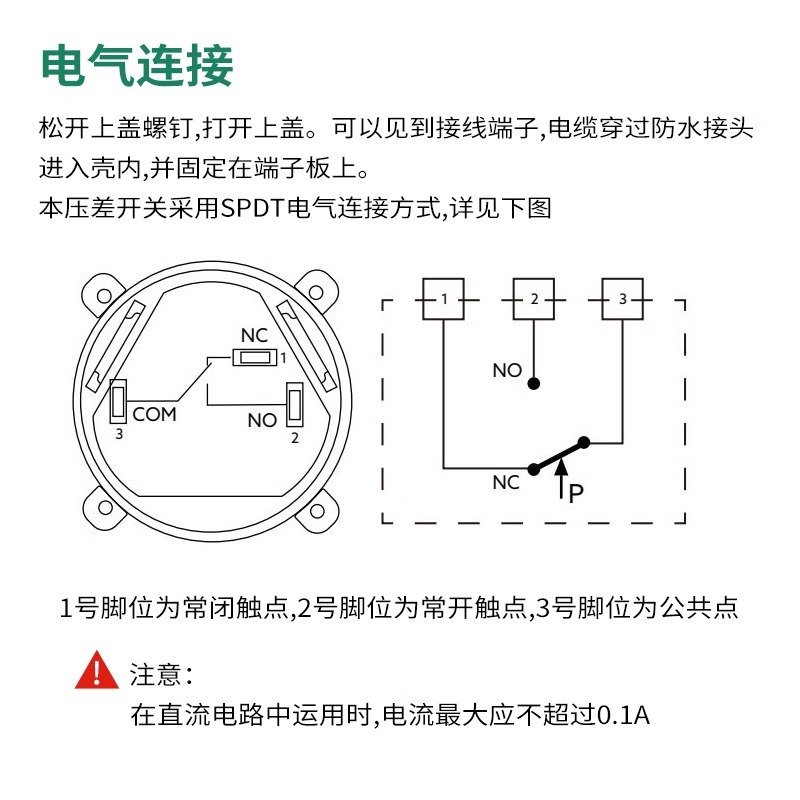 电气连接

松开上盖螺钉,打开上盖。可以见到接线端子,电缆穿过防水接头进入壳内,并固定在端子板上。
本压差开关采用SPDT电气连接方式,详见下图

NC
1
COM
3
NO
2

1
2
3
NO
NC
P

1号脚位为常闭触点,2号脚位为常开触点,3号脚位为公共点

注意:
在直流电路中运用时,电流最大应不超过0.1A