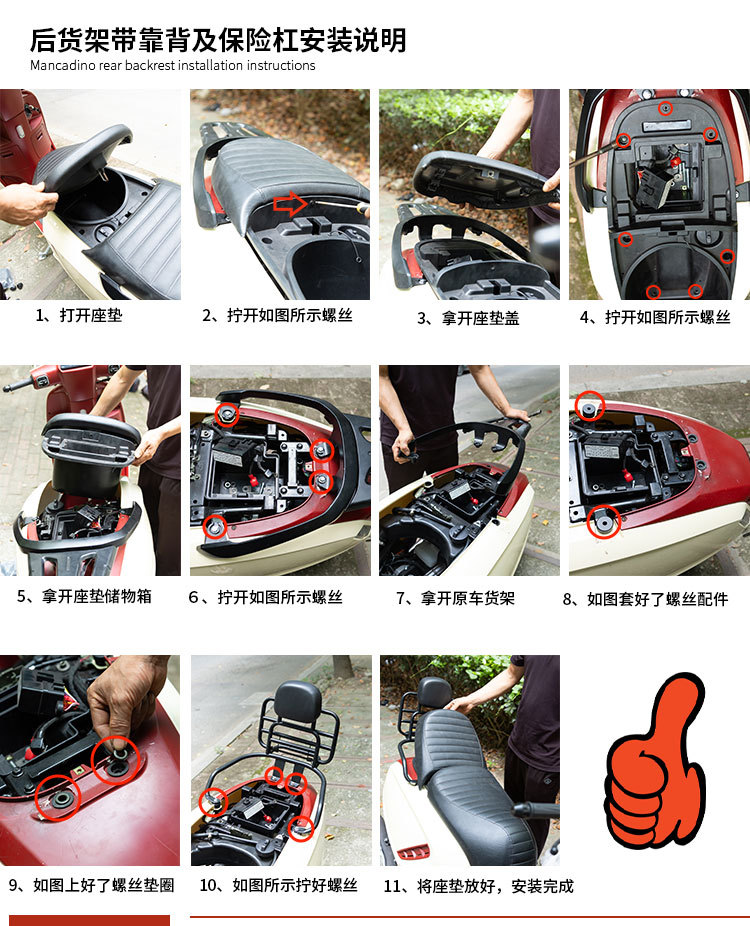 后货架带靠背及保险杠安装说明
Mancadino rear backrest installation instructions

1、打开座垫

2、拧开如图所示螺丝

3、拿开座垫盖

4、拧开如图所示螺丝

5、拿开座垫储物箱

6、拧开如图所示螺丝

7、拿开原车货架

8、如图套好了螺丝配件

9、如图上好了螺丝垫圈

10、如图所示拧好螺丝

11、将座垫放好，安装完成