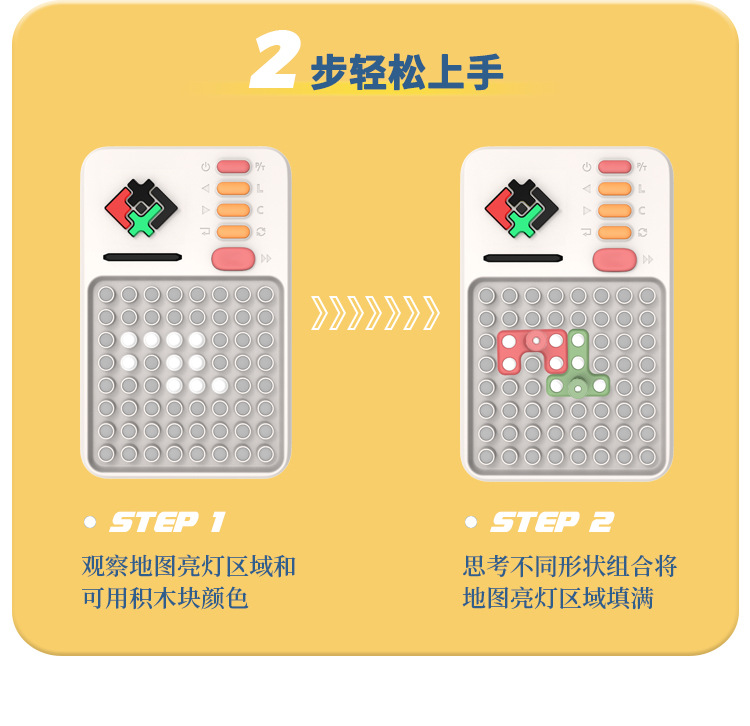 2 步轻松上手

P/T
L
C

P/T
L
C

STEP 1
观察地图亮灯区域和可用积木块颜色

STEP 2
思考不同形状组合将地图亮灯区域填满