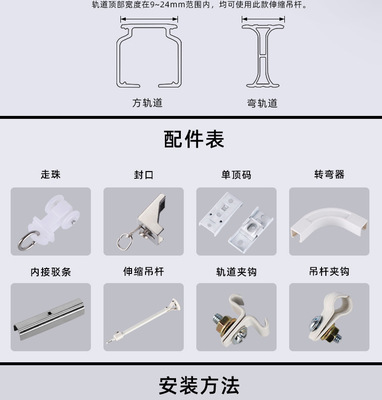 轨道顶部宽度在9~24mm范围内，均可使用此款伸缩吊杆。

方轨道

弯轨道

配件表

走珠

封口

单顶码

转弯器

内接驳条

伸缩吊杆

轨道夹钩

吊杆夹钩

安装方法