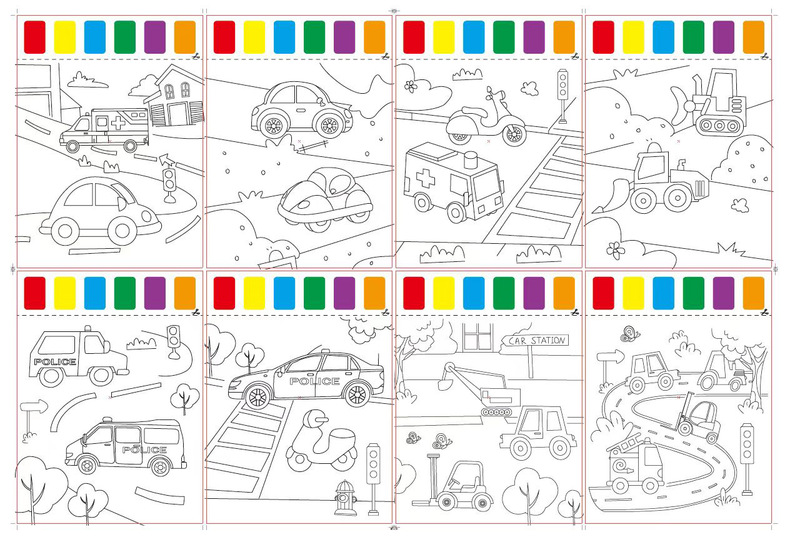 POLICE

POLICE

POLICE

CAR STATION