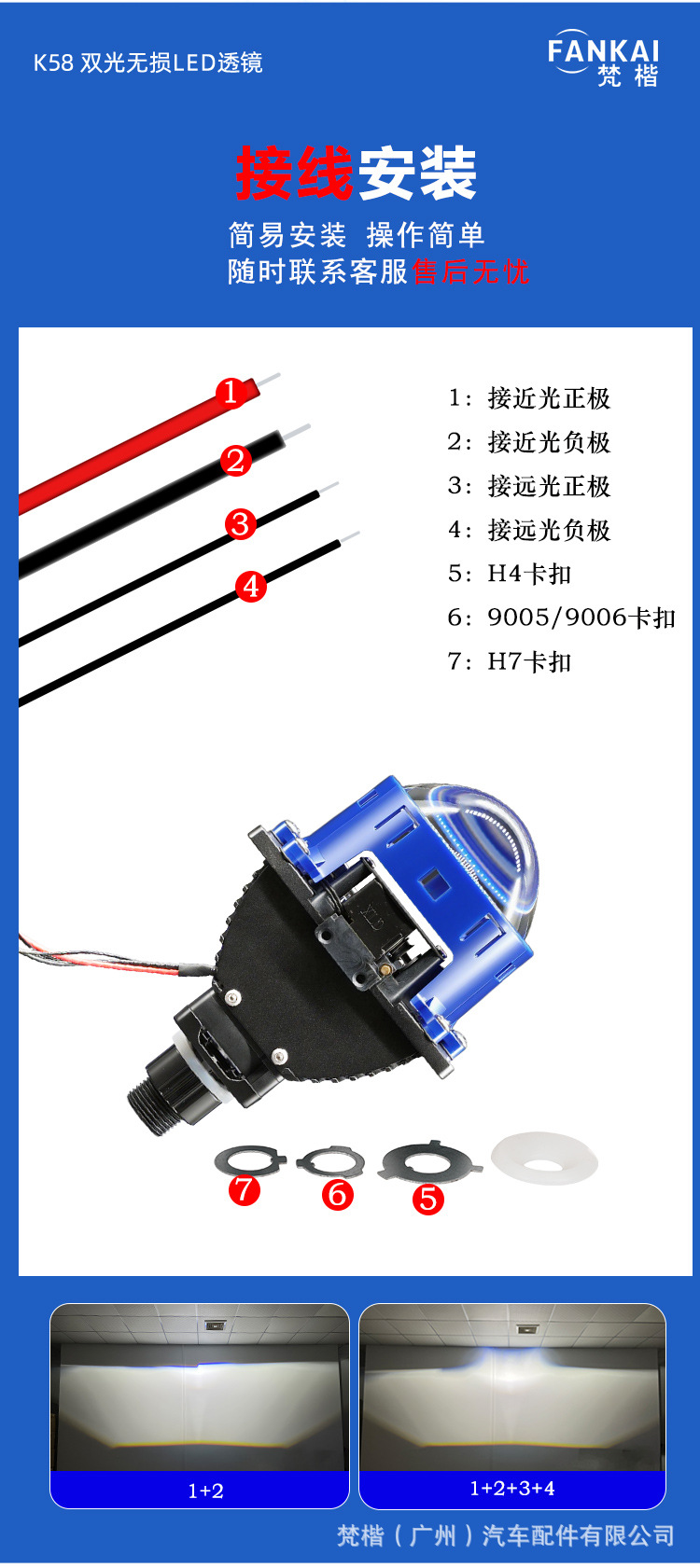 K58 双光无损LED透镜

FANKAI
梵楷

接线安装

简易安装 操作简单
随时联系客服售后无忧

1
2
3
4

1：接近光正极
2：接近光负极
3：接远光正极
4：接远光负极
5：H4卡扣
6：9005/9006卡扣
7：H7卡扣

7
6
5

1+2

1+2+3+4

梵楷（广州）汽车配件有限公司