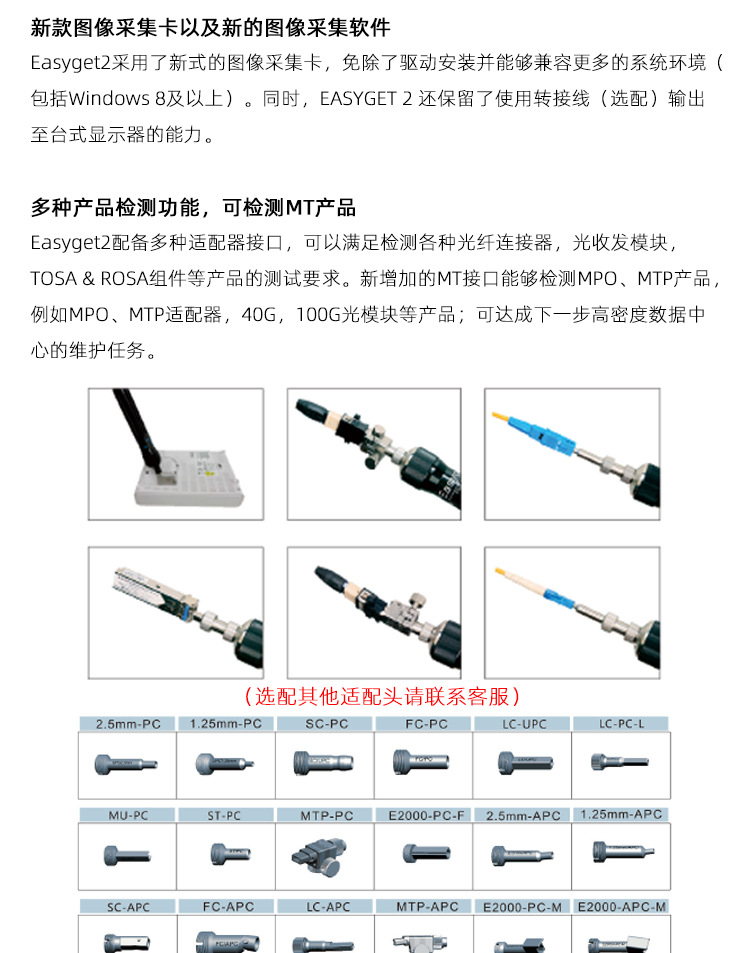 新款图像采集卡以及新的图像采集软件

Easyget2采用了新式的图像采集卡，免除了驱动安装并能够兼容更多的系统环境（包括Windows 8及以上）。同时，EASYGET 2 还保留了使用转接线（选配）输出至台式显示器的能力。

多种产品检测功能，可检测MT产品

Easyget2配备多种适配器接口，可以满足检测各种光纤连接器，光收发模块，TOSA & ROSA组件等产品的测试要求。新增加的MT接口能够检测MPO、MTP产品，例如MPO、MTP适配器，40G，100G光模块等产品；可达成下一步高密度数据中心的维护任务。

（选配其他适配头请联系客服）

| 2.5mm-PC | 1.25mm-PC | SC-PC | FC-PC | LC-UPC | LC-PC-L |
|---|---|---|---|---|---|
| MU-PC | ST-PC | MTP-PC | E2000-PC-F | 2.5mm-APC | 1.25mm-APC |
| SC-APC | FC-APC | LC-APC | MTP-APC | E2000-PC-M | E2000-APC-M |