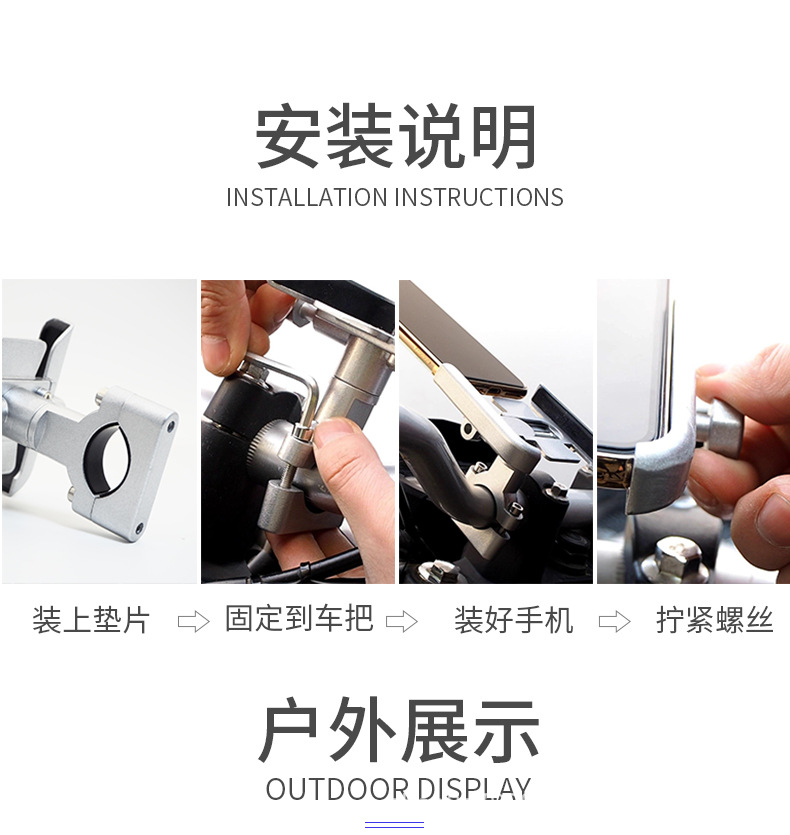 安装说明
INSTALLATION INSTRUCTIONS

装上垫片 ⇨ 固定到车把 ⇨ 装好手机 ⇨ 拧紧螺丝

户外展示
OUTDOOR DISPLAY