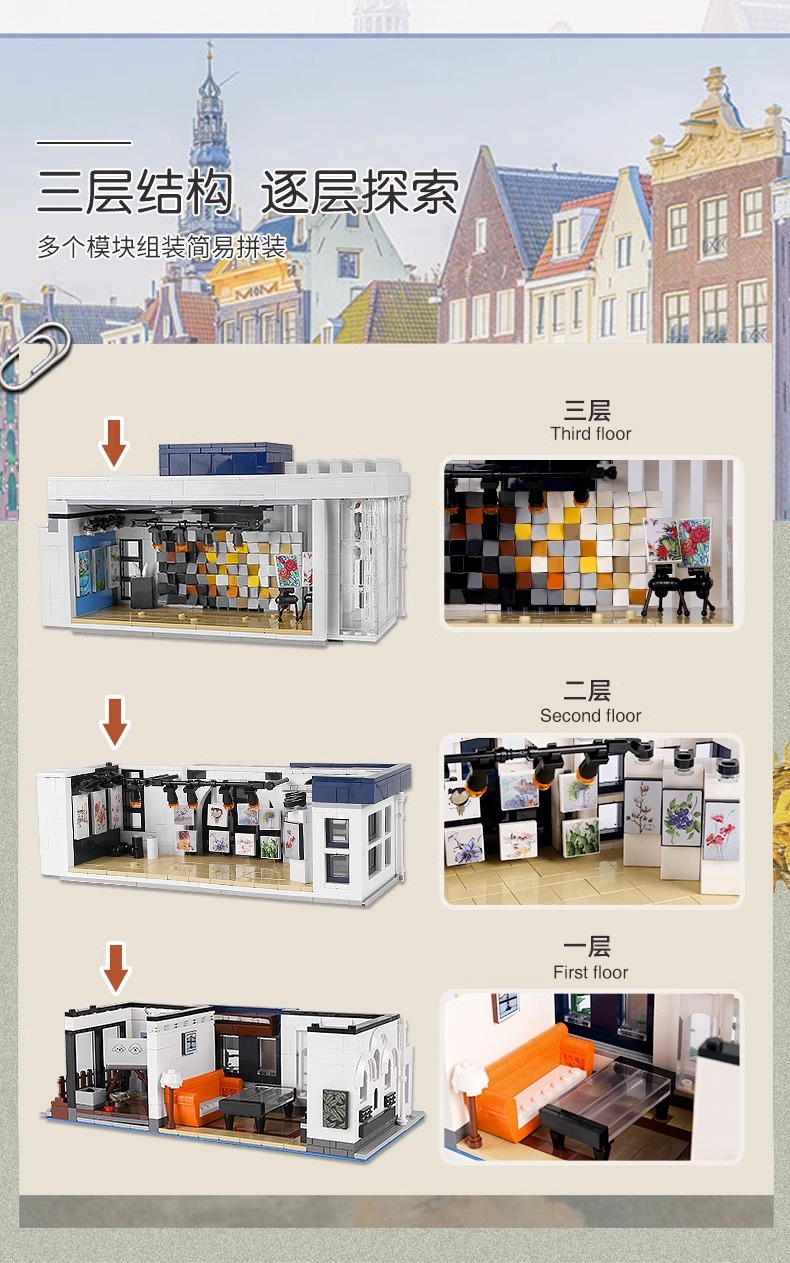 三层结构 逐层探索
多个模块组装简易拼装

三层
Third floor

二层
Second floor

一层
First floor