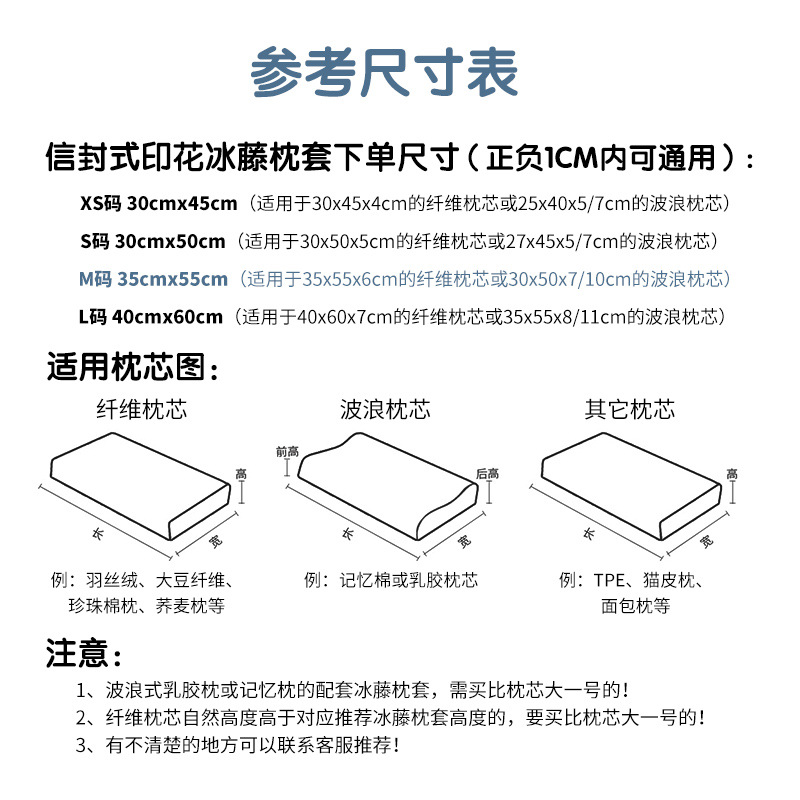 参考尺寸表

信封式印花冰藤枕套下单尺寸（正负1CM内可通用）：

XS码 30cmx45cm（适用于30x45x4cm的纤维枕芯或25x40x5/7cm的波浪枕芯）

S码 30cmx50cm（适用于30x50x5cm的纤维枕芯或27x45x5/7cm的波浪枕芯）

M码 35cmx55cm（适用于35x55x6cm的纤维枕芯或30x50x7/10cm的波浪枕芯）

L码 40cmx60cm（适用于40x60x7cm的纤维枕芯或35x55x8/11cm的波浪枕芯）

适用枕芯图：

纤维枕芯

高 长 宽

例：羽丝绒、大豆纤维、珍珠棉枕、荞麦枕等

波浪枕芯

前高 后高 长 宽

例：记忆棉或乳胶枕芯

其它枕芯

高 长 宽

例：TPE、猫皮枕、面包枕等

注意：

1、波浪式乳胶枕或记忆枕的配套冰藤枕套，需买比枕芯大一号的！

2、纤维枕芯自然高度高于对应推荐冰藤枕套高度的，要买比枕芯大一号的！

3、有不清楚的地方可以联系客服推荐！