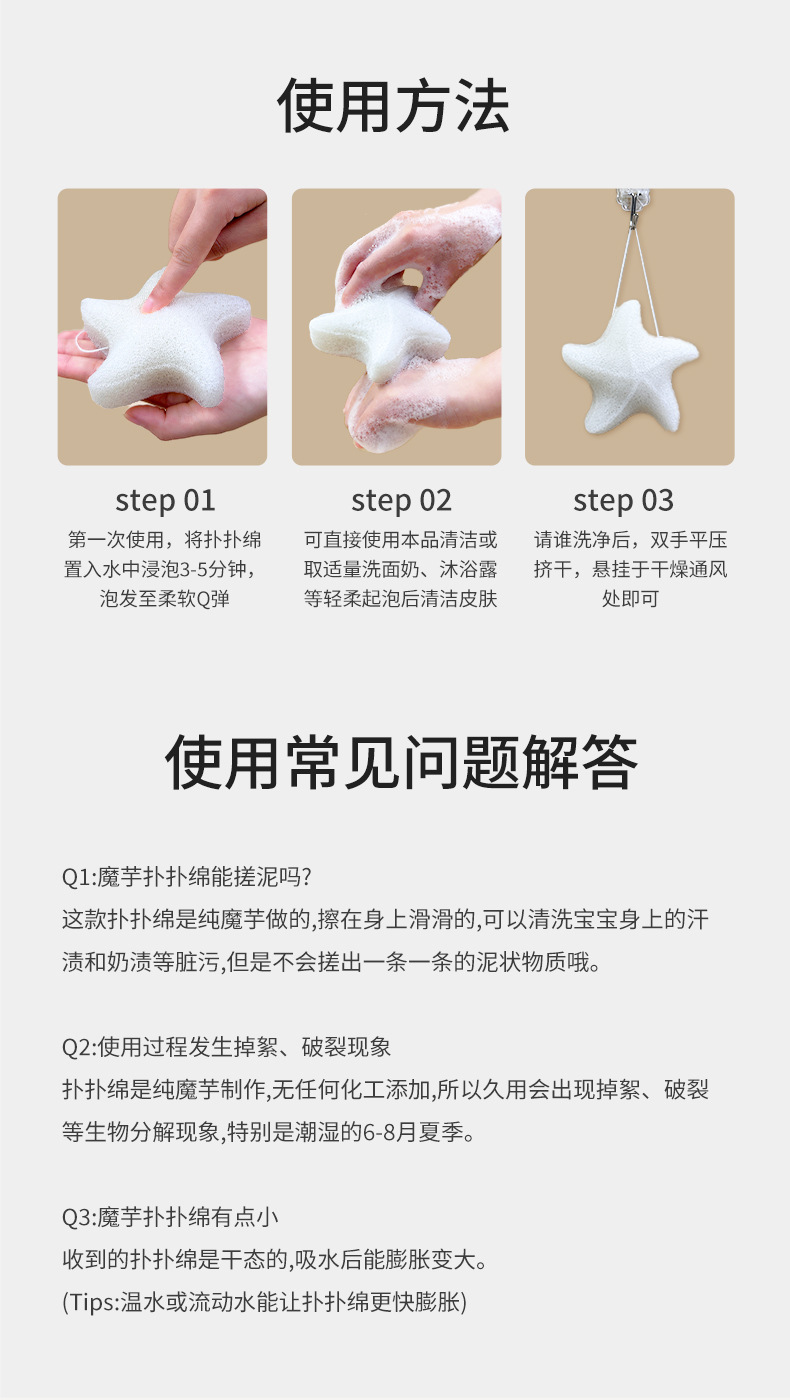 使用方法

step 01
第一次使用，将扑扑绵置入水中浸泡3-5分钟，泡发至柔软Q弹

step 02
可直接使用本品清洁或取适量洗面奶、沐浴露等轻柔起泡后清洁皮肤

step 03
请谁洗净后，双手平压挤干，悬挂于干燥通风处即可

使用常见问题解答

Q1:魔芋扑扑绵能搓泥吗?
这款扑扑绵是纯魔芋做的,擦在身上滑滑的,可以清洗宝宝身上的汗渍和奶渍等脏污,但是不会搓出一条一条的泥状物质哦。

Q2:使用过程发生掉絮、破裂现象
扑扑绵是纯魔芋制作,无任何化工添加,所以久用会出现掉絮、破裂等生物分解现象,特别是潮湿的6-8月夏季。

Q3:魔芋扑扑绵有点小
收到的扑扑绵是干态的,吸水后能膨胀变大。
(Tips:温水或流动水能让扑扑绵更快膨胀)