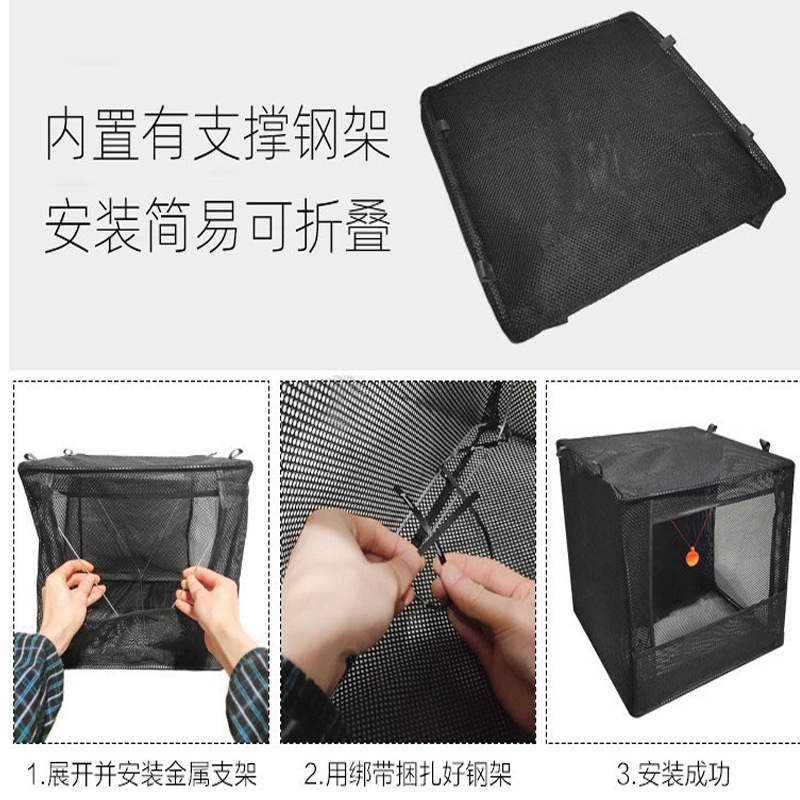 内置有支撑钢架
安装简易可折叠

1.展开并安装金属支架

2.用绑带捆扎好钢架

3.安装成功