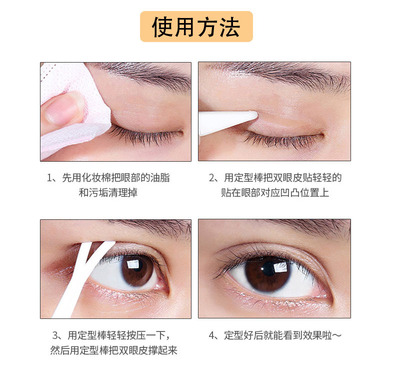 使用方法

1、先用化妆棉把眼部的油脂和污垢清理掉

2、用定型棒把双眼皮贴轻轻的贴在眼部对应凹凸位置上

3、用定型棒轻轻按压一下，然后用定型棒把双眼皮撑起来

4、定型好后就能看到效果啦~