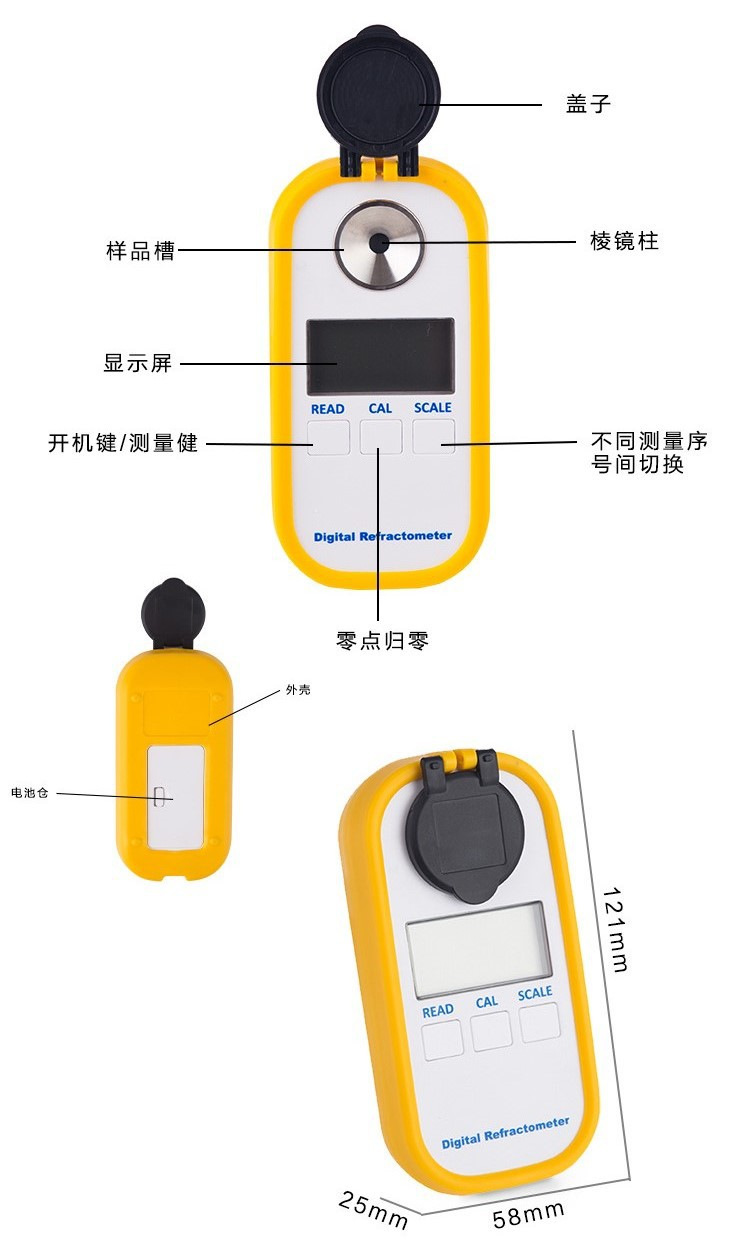 盖子

样品槽

棱镜柱

显示屏

READ CAL SCALE

开机键/测量健

不同测量序号间切换

Digital Refractometer

零点归零

外壳

电池仓

READ CAL SCALE

Digital Refractometer

121mm

25mm

58mm