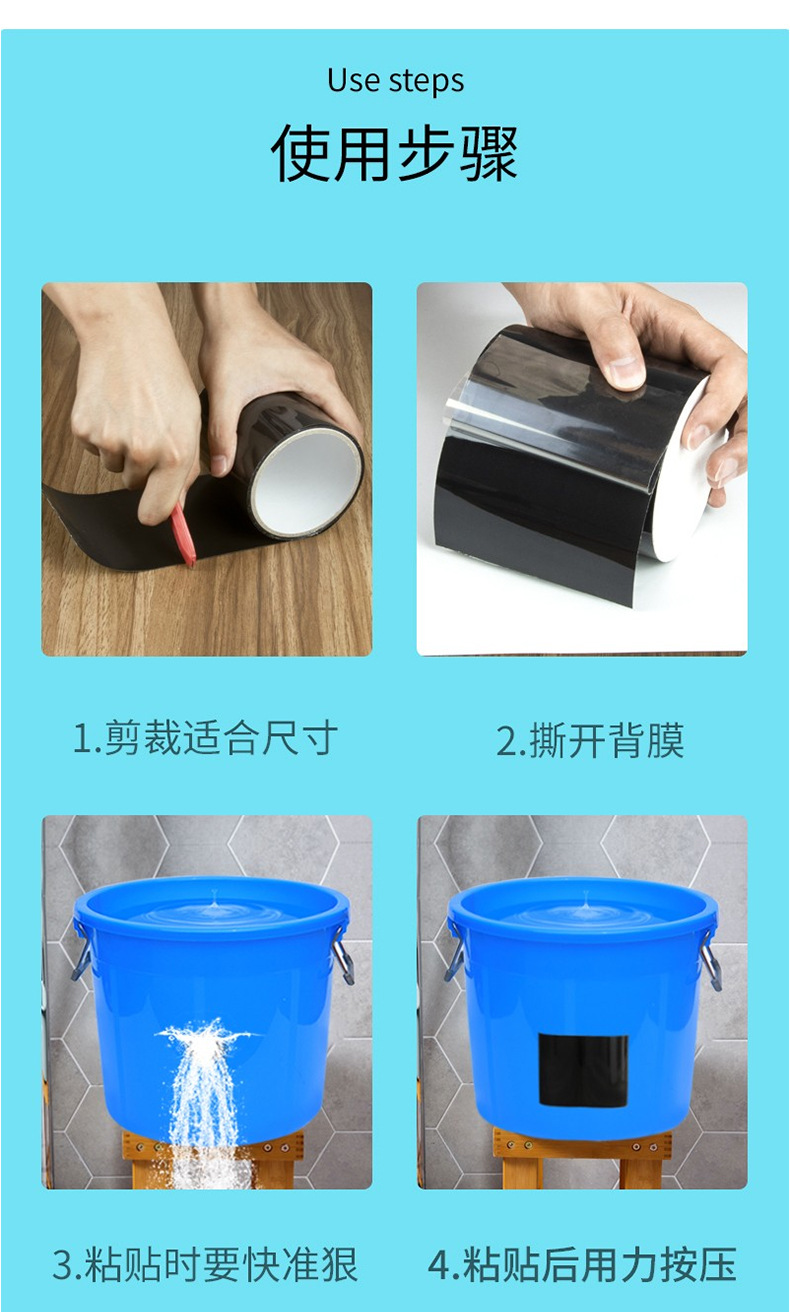 Use steps
使用步骤

1.剪裁适合尺寸

2.撕开背膜

3.粘贴时要快准狠

4.粘贴后用力按压