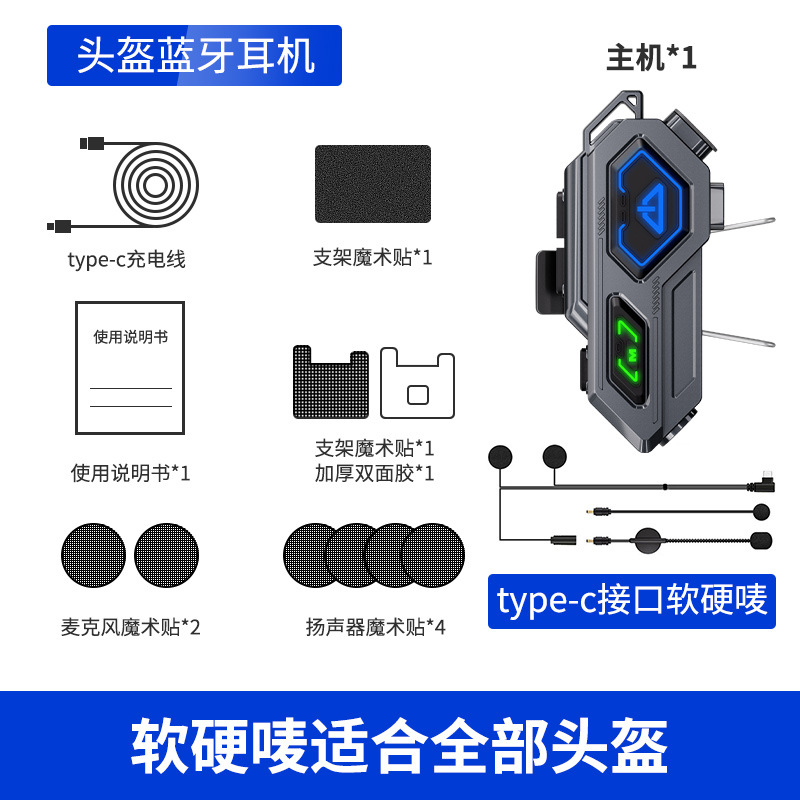 头盔蓝牙耳机

主机*1

type-c充电线

支架魔术贴*1

使用说明书

使用说明书*1

支架魔术贴*1
加厚双面胶*1

麦克风魔术贴*2

扬声器魔术贴*4

type-c接口软硬唛

软硬唛适合全部头盔