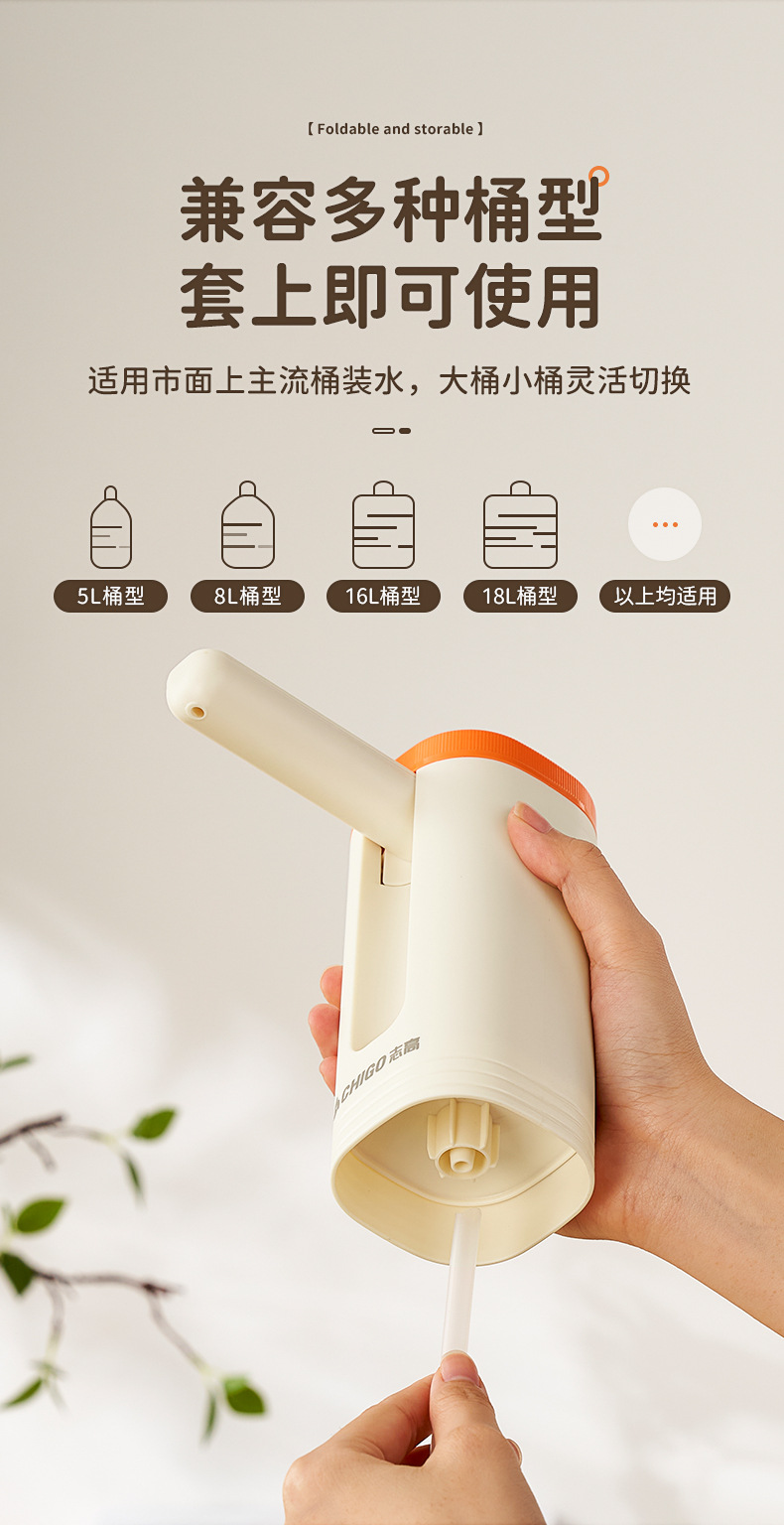 【 Foldable and storable 】

兼容多种桶型
套上即可使用

适用市面上主流桶装水，大桶小桶灵活切换

5L桶型
8L桶型
16L桶型
18L桶型
...
以上均适用

CHIGO 志高