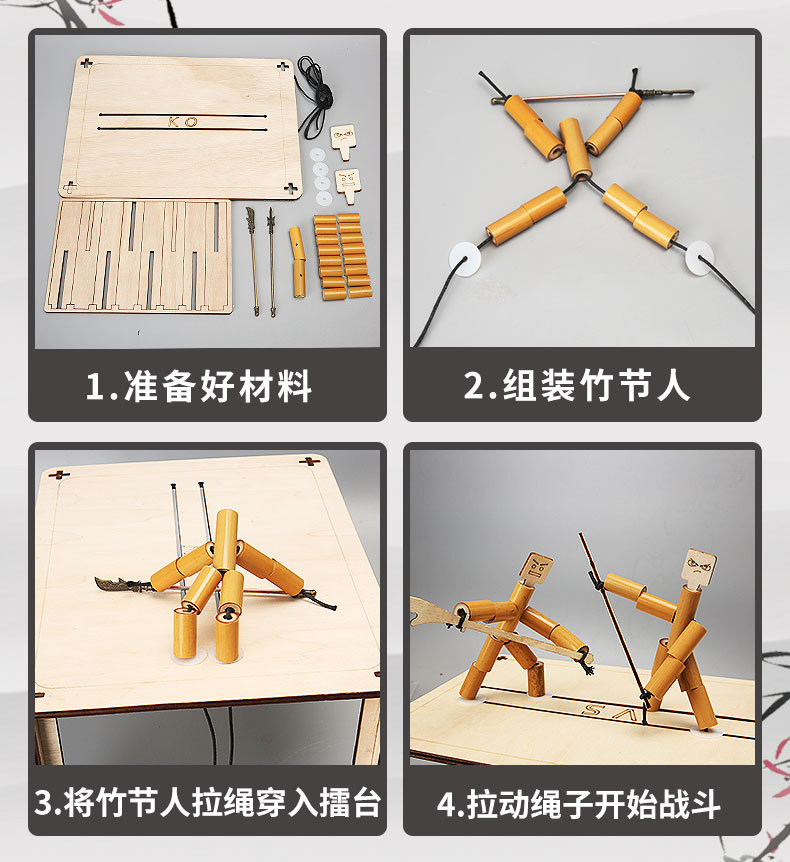 KO

1.准备好材料

2.组装竹节人

3.将竹节人拉绳穿入擂台

VS

4.拉动绳子开始战斗