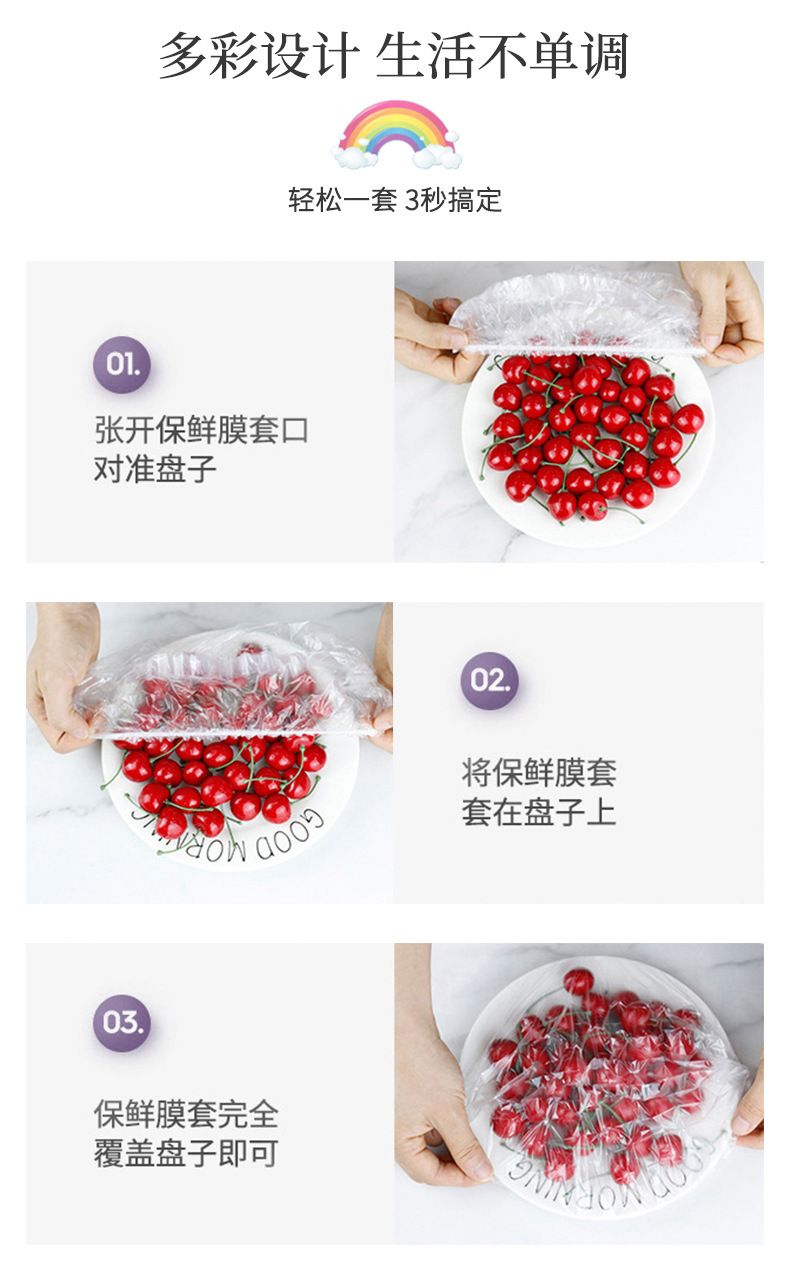 多彩设计 生活不单调

轻松一套 3秒搞定

01.

张开保鲜膜套口
对准盘子

GOOD MORNING

02.

将保鲜膜套
套在盘子上

03.

保鲜膜套完全
覆盖盘子即可

GOOD MORNING