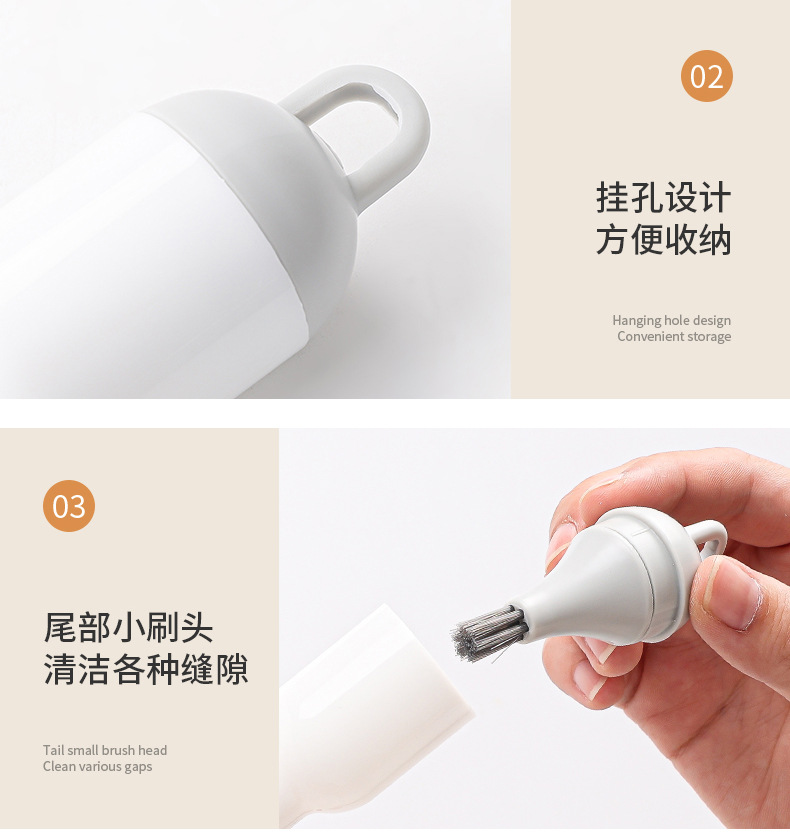 02

挂孔设计
方便收纳

Hanging hole design
Convenient storage

03

尾部小刷头
清洁各种缝隙

Tail small brush head
Clean various gaps