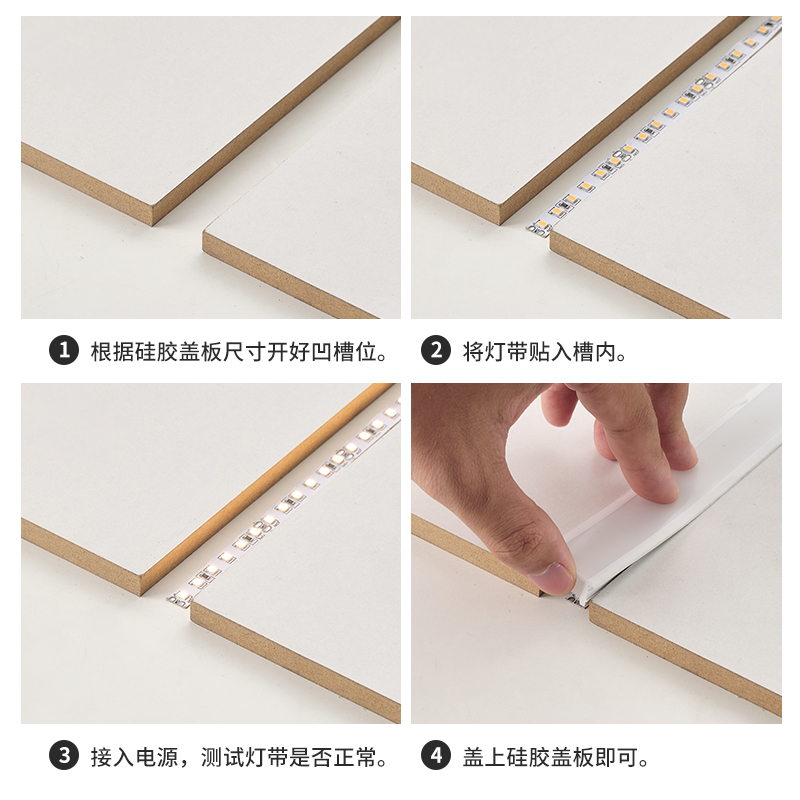 1 根据硅胶盖板尺寸开好凹槽位。

2 将灯带贴入槽内。

3 接入电源，测试灯带是否正常。

4 盖上硅胶盖板即可。