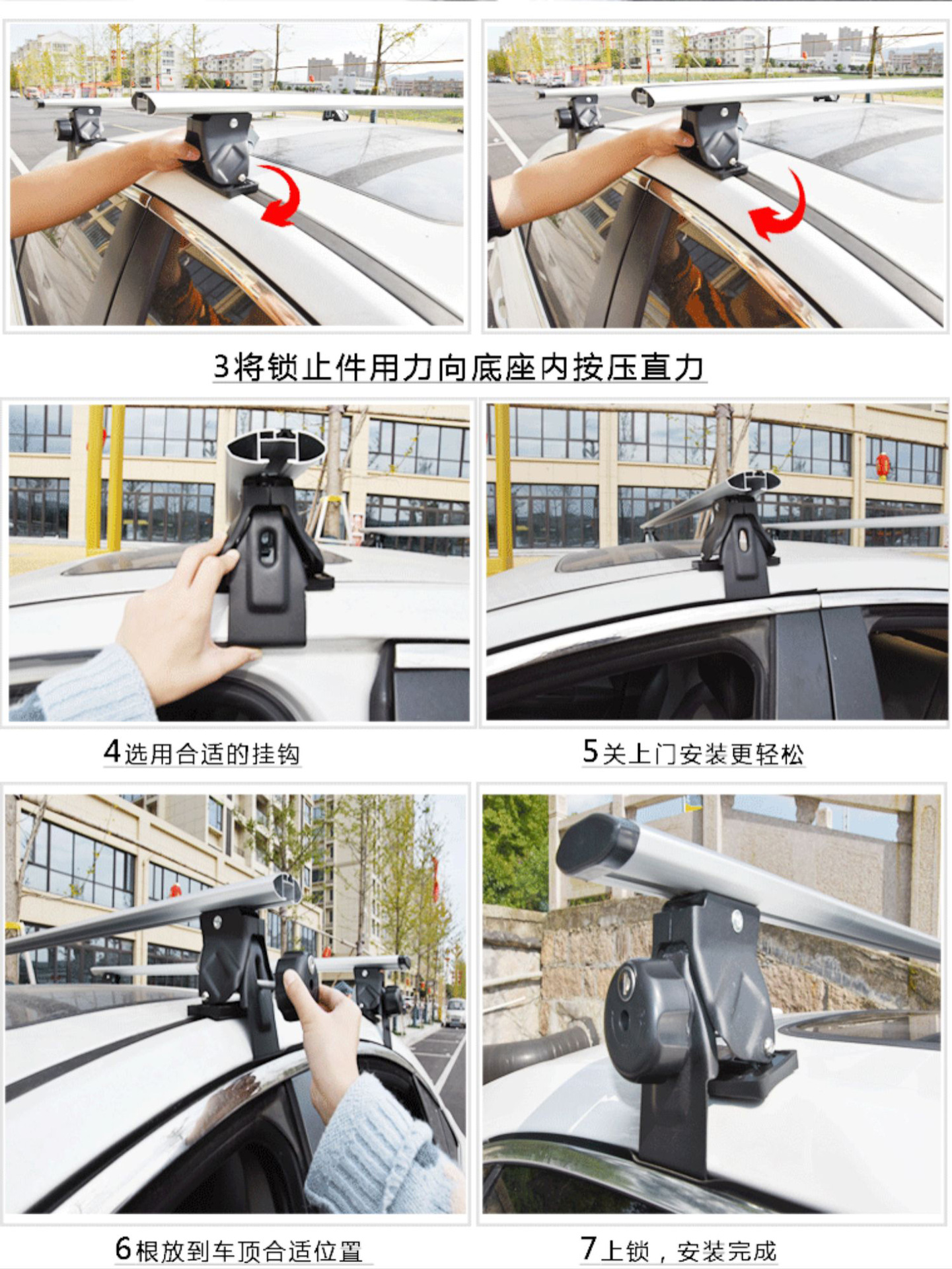 3将锁止件用力向底座内按压直力

4选用合适的挂钩

5关上门安装更轻松

6根放到车顶合适位置

7上锁，安装完成