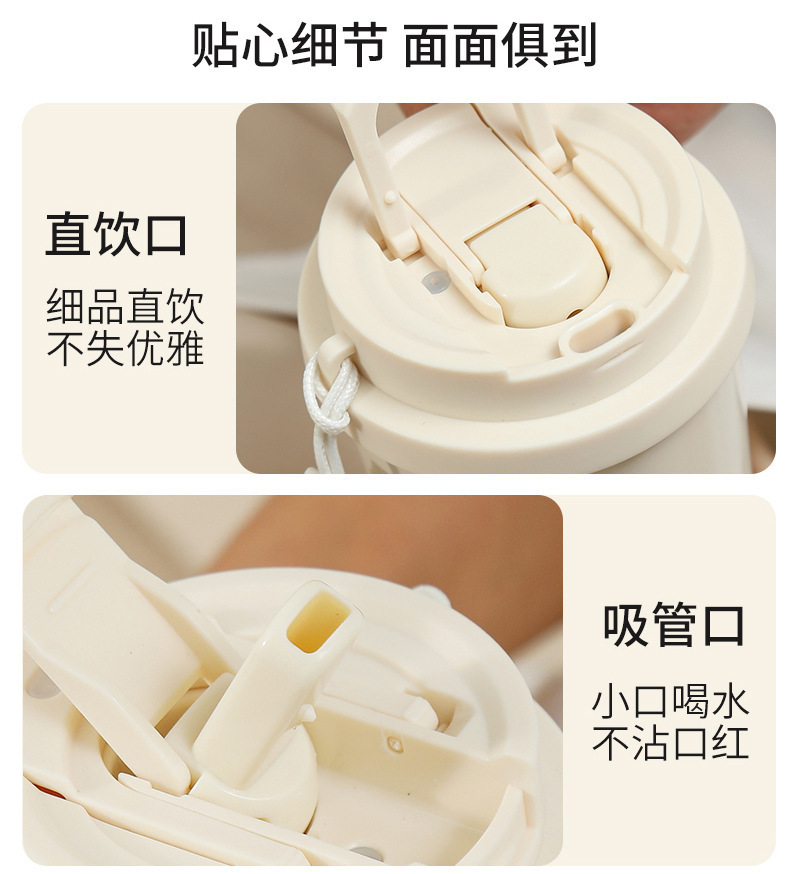 贴心细节 面面俱到

直饮口

细品直饮
不失优雅

吸管口

小口喝水
不沾口红