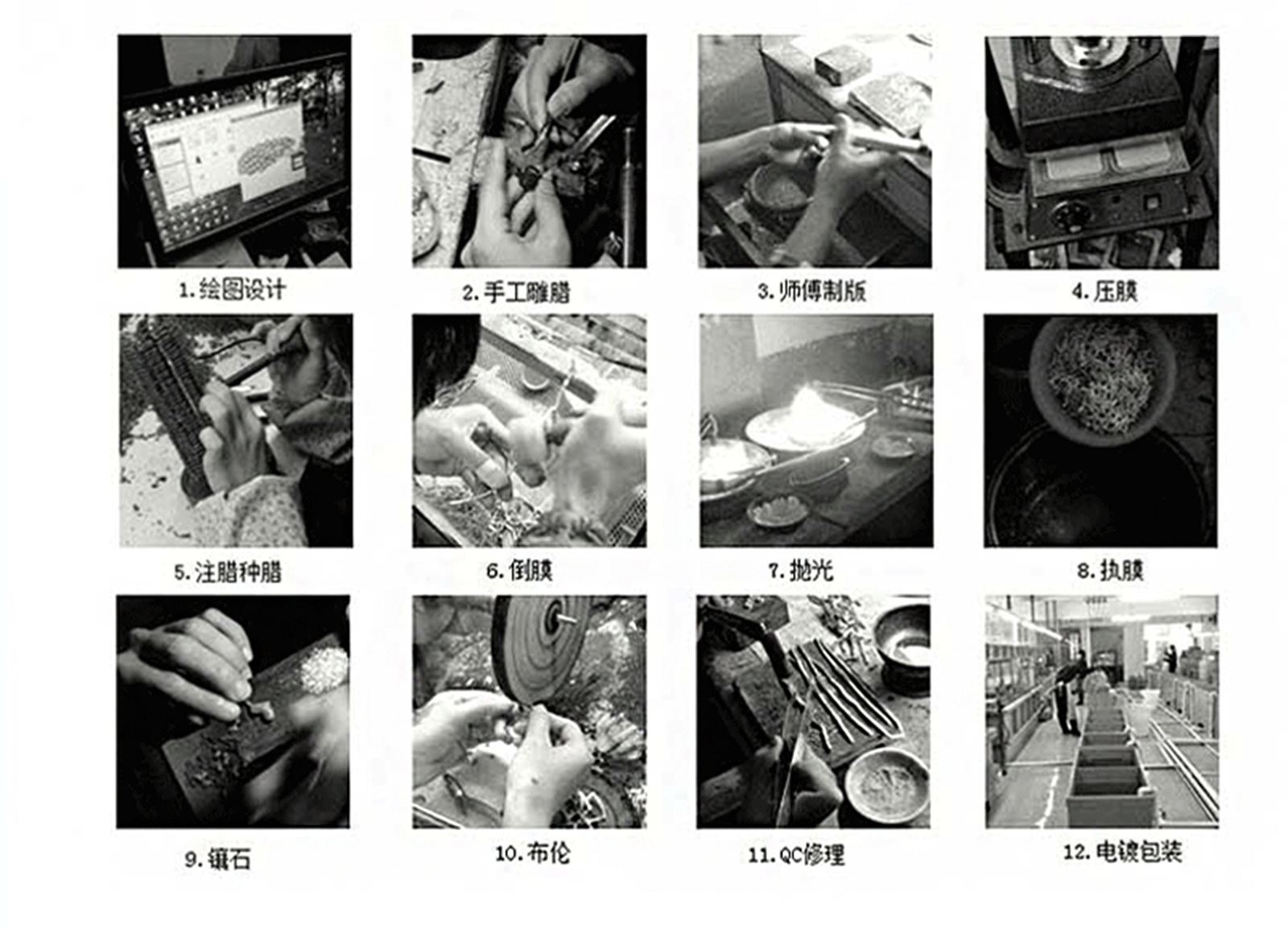 1.绘图设计

2.手工雕腊

3.师傅制版

4.压膜

5.注腊种腊

6.倒膜

7.抛光

8.执膜

9.镶石

10.布伦

11.QC修理

12.电镀包装