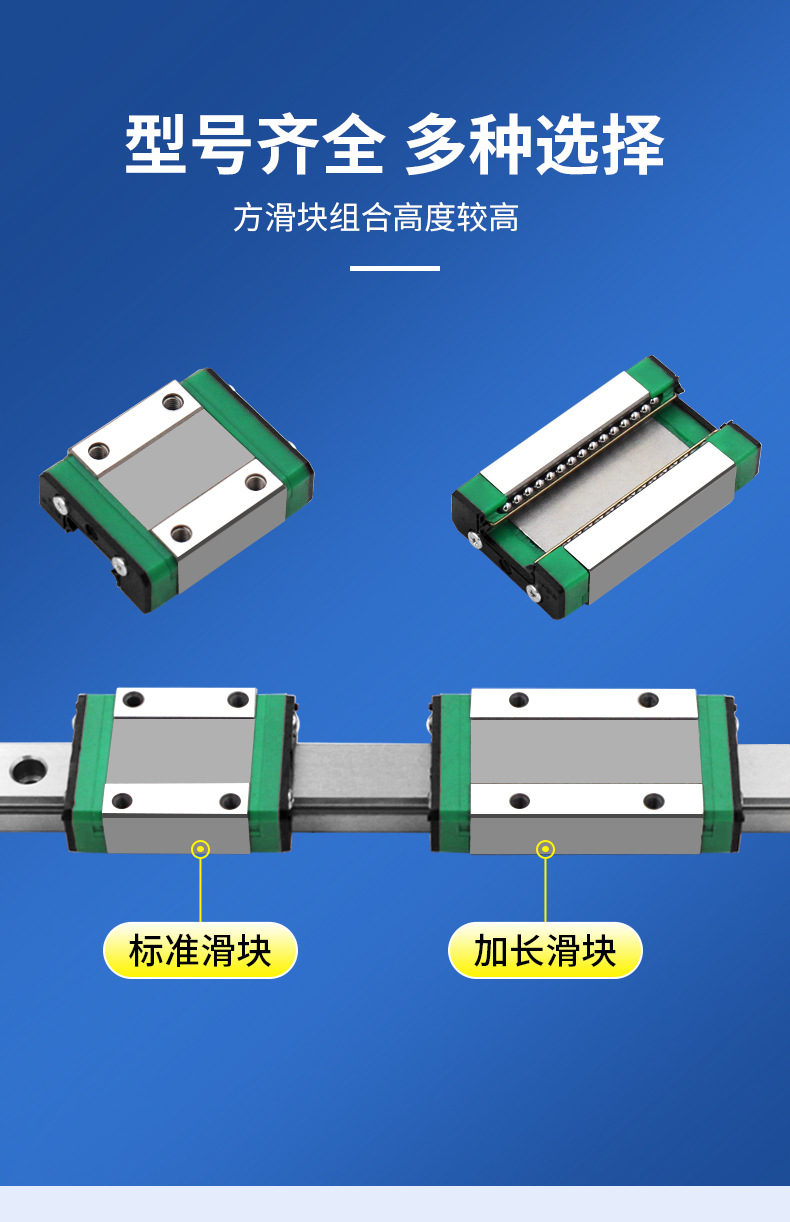 型号齐全 多种选择

方滑块组合高度较高

标准滑块

加长滑块