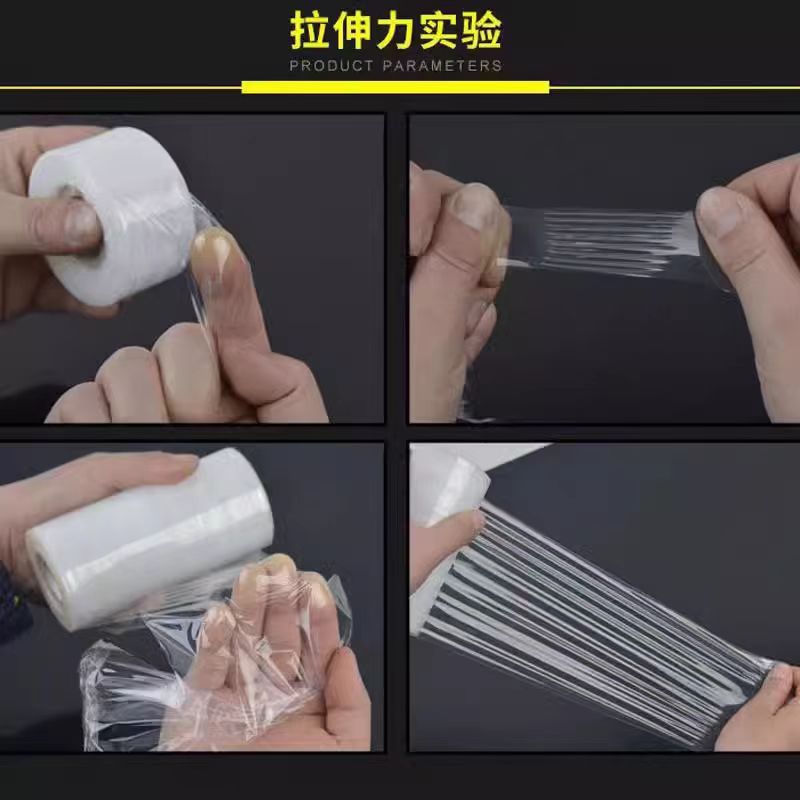 拉伸力实验
PRODUCT PARAMETERS