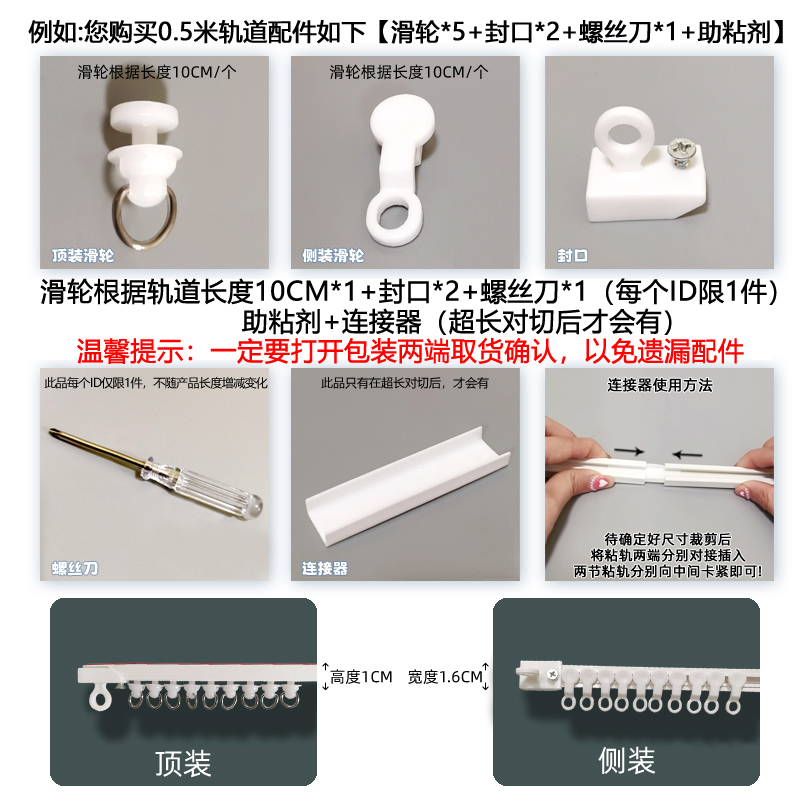 例如:您购买0.5米轨道配件如下【滑轮*5+封口*2+螺丝刀*1+助粘剂】

滑轮根据长度10CM/个

顶装滑轮

滑轮根据长度10CM/个

侧装滑轮

封口

滑轮根据轨道长度10CM*1+封口*2+螺丝刀*1（每个ID限1件）
助粘剂+连接器（超长对切后才会有）

温馨提示：一定要打开包装两端取货确认，以免遗漏配件

此品每个ID仅限1件，不随产品长度增减变化

螺丝刀

此品只有在超长对切后，才会有

连接器

连接器使用方法

待确定好尺寸裁剪后
将粘轨两端分别对接插入
两节粘轨分别向中间卡紧即可！

高度1CM

宽度1.6CM

顶装

侧装