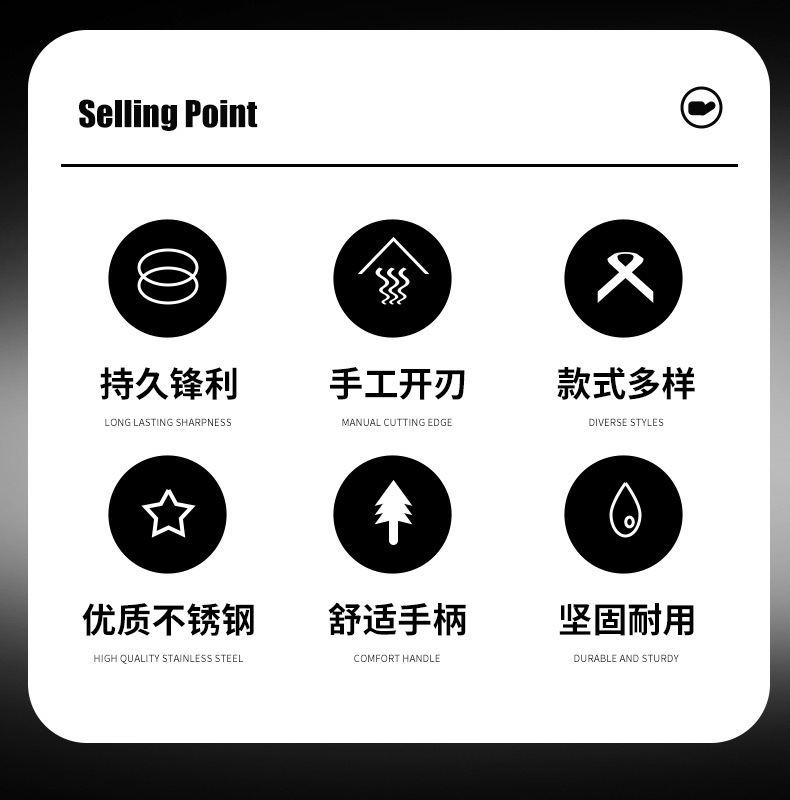 Selling Point

持久锋利
LONG LASTING SHARPNESS

手工开刃
MANUAL CUTTING EDGE

款式多样
DIVERSE STYLES

优质不锈钢
HIGH QUALITY STAINLESS STEEL

舒适手柄
COMFORT HANDLE

坚固耐用
DURABLE AND STURDY