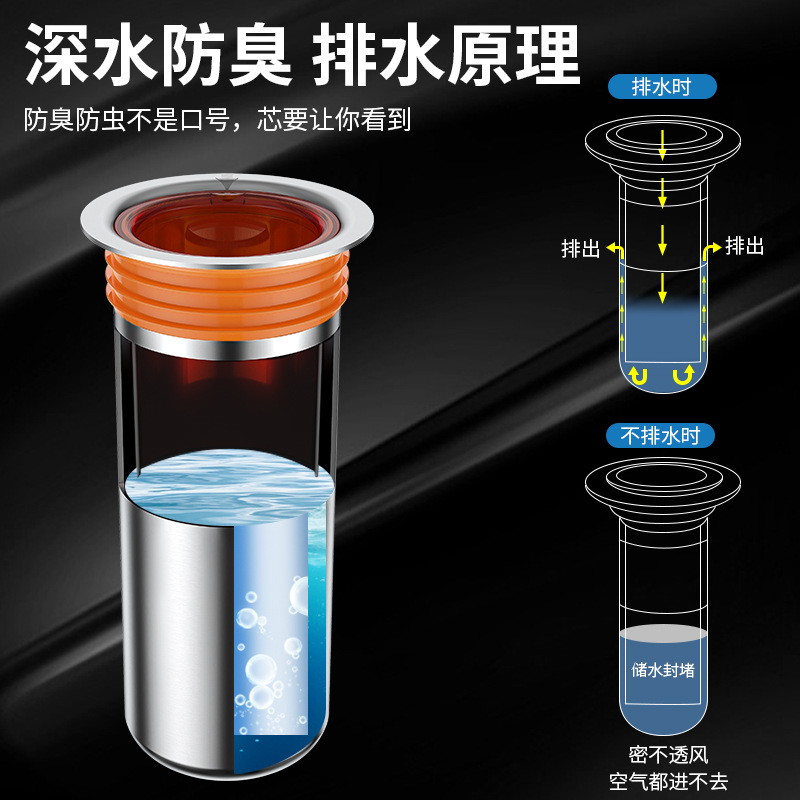 深水防臭 排水原理

防臭防虫不是口号，芯要让你看到

排水时

排出

排出

不排水时

储水封堵

密不透风
空气都进不去