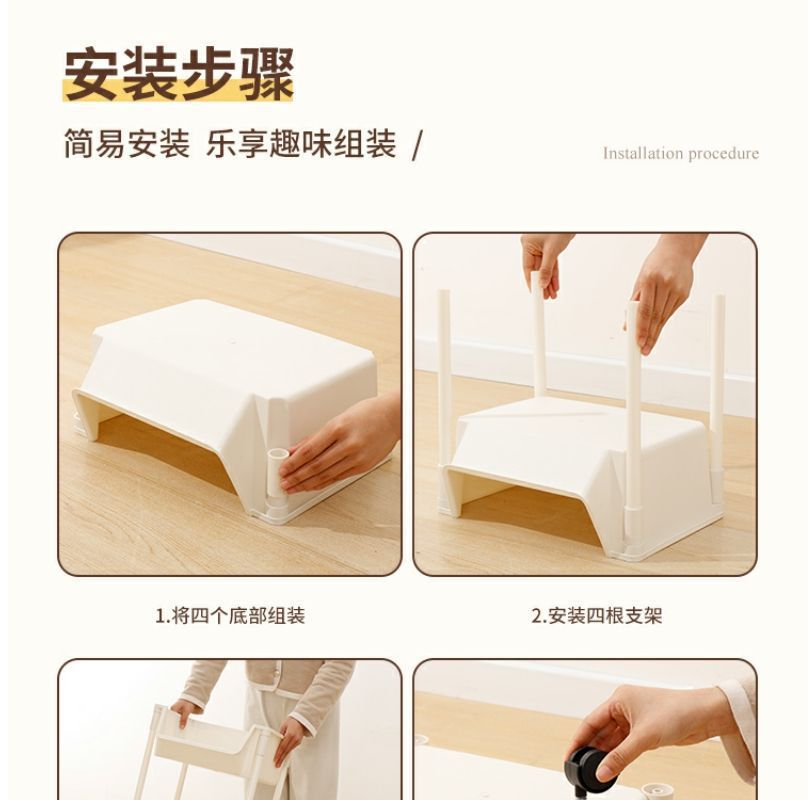 安装步骤

简易安装 乐享趣味组装 /

Installation procedure

1.将四个底部组装

2.安装四根支架