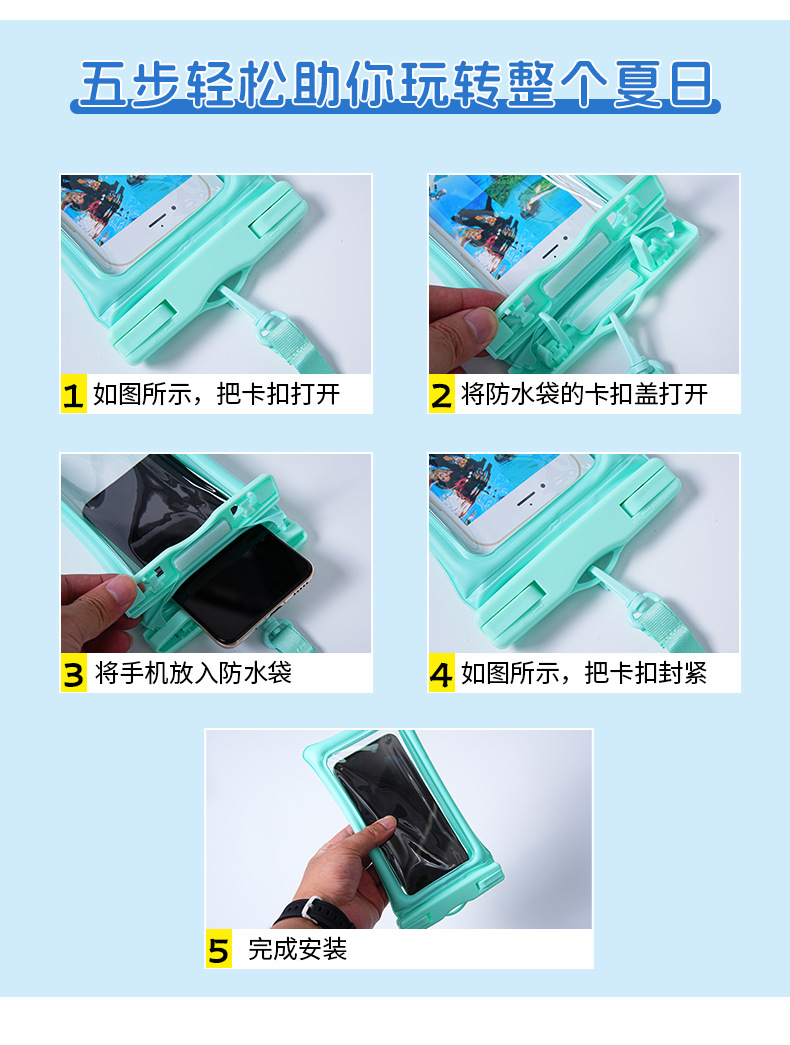 五步轻松助你玩转整个夏日

1 如图所示，把卡扣打开

2 将防水袋的卡扣盖打开

3 将手机放入防水袋

4 如图所示，把卡扣封紧

5 完成安装