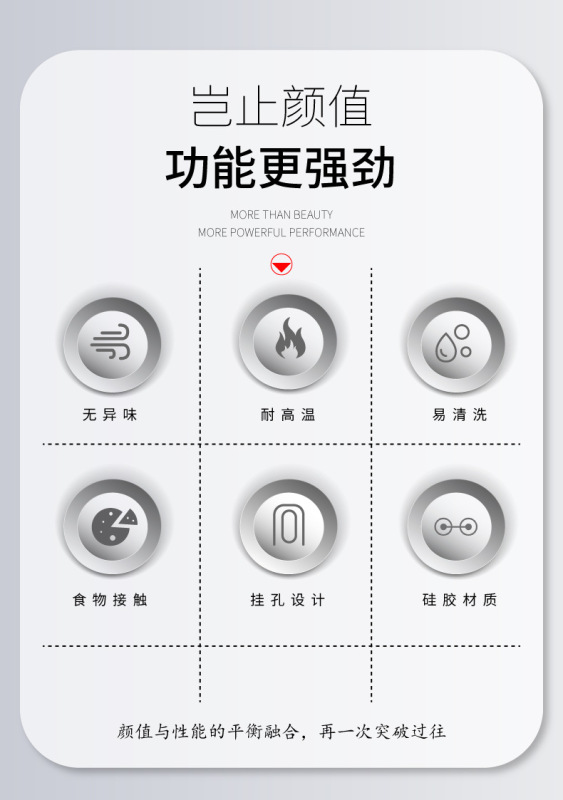 岂止颜值

功能更强劲

MORE THAN BEAUTY
MORE POWERFUL PERFORMANCE

无异味

耐高温

易清洗

食物接触

挂孔设计

硅胶材质

颜值与性能的平衡融合，再一次突破过往