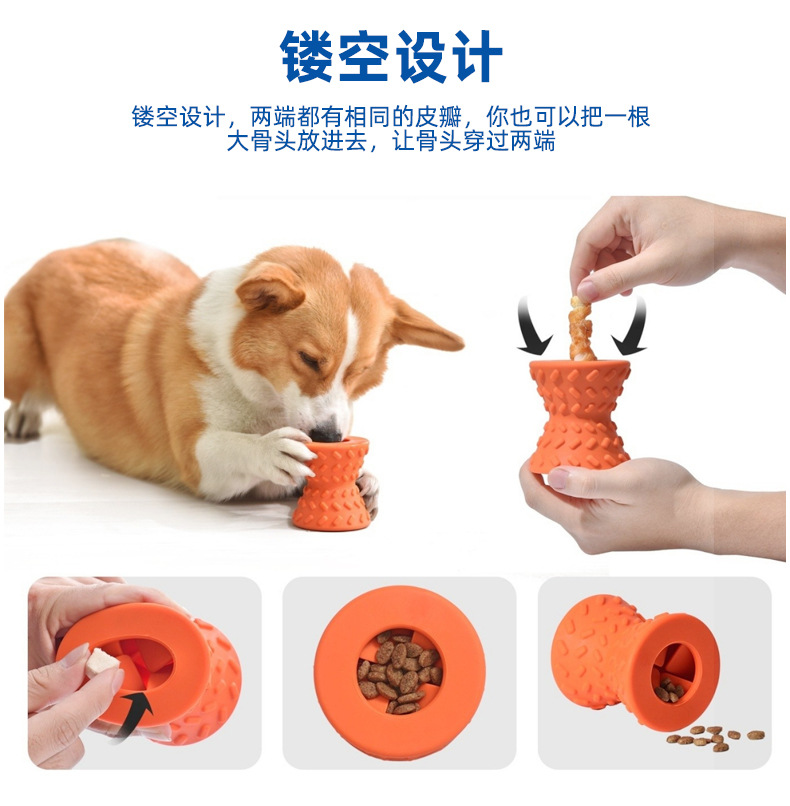 镂空设计

镂空设计，两端都有相同的皮瓣，你也可以把一根大骨头放进去，让骨头穿过两端